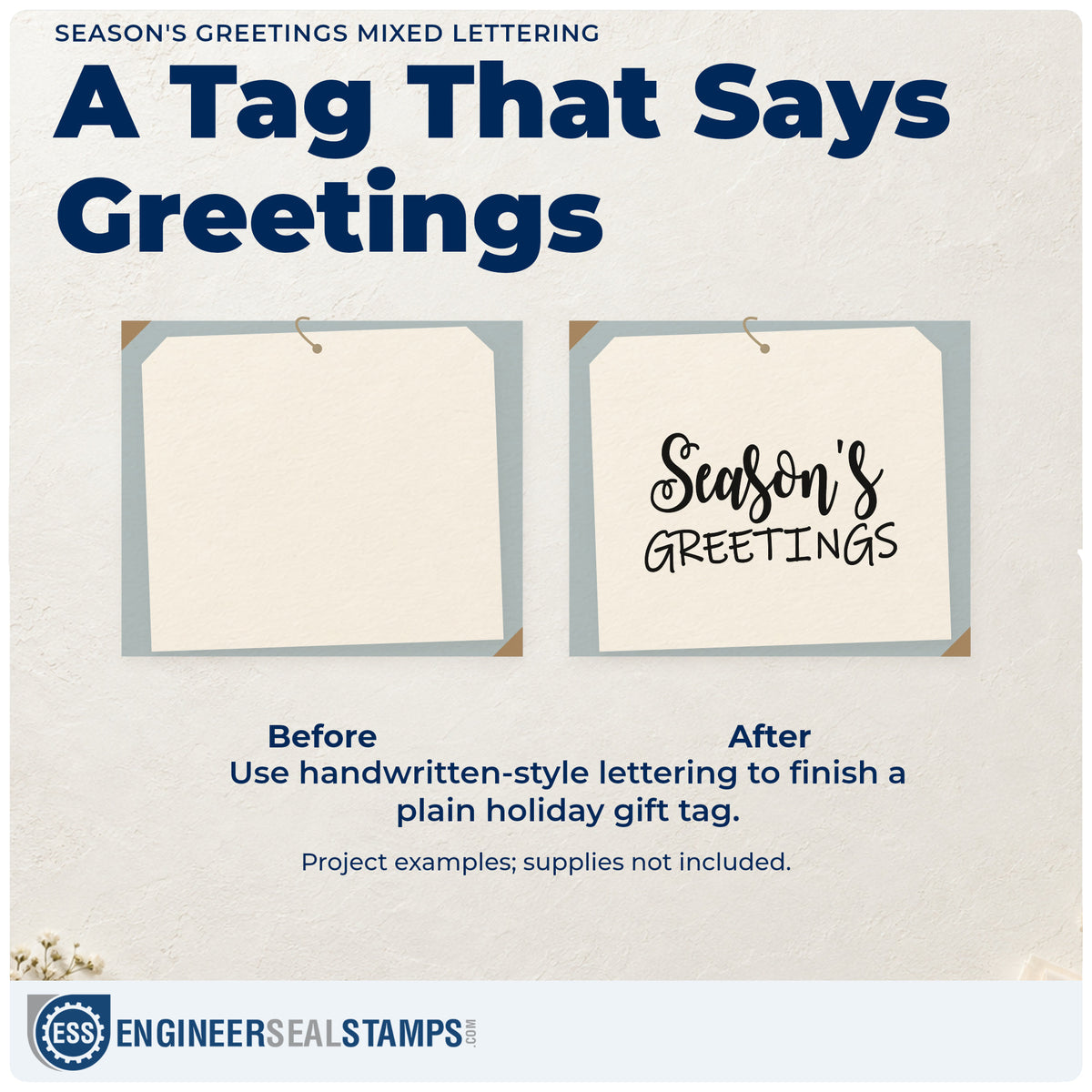 SEASON'S GREETINGS MIXED LETTERING

A Tag That Says Greetings

Season's
GREETINGS

Before

After

Use handwritten-style lettering to finish a plain holiday gift tag.

Project examples; supplies not included.

ESS ENGINEERSEALSTAMPS.COM