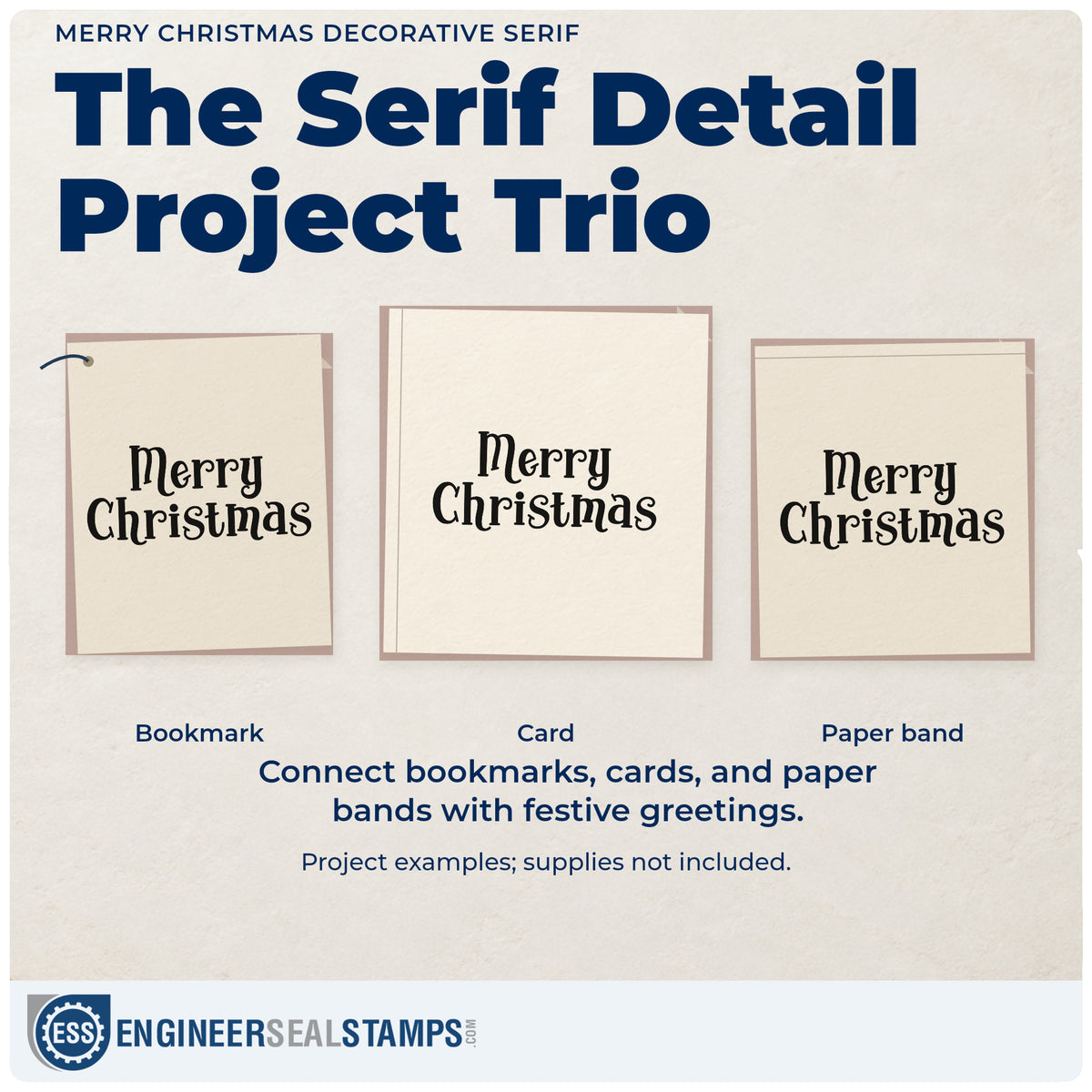 MERRY CHRISTMAS DECORATIVE SERIF

The Serif Detail Project Trio

Merry Christmas

Merry Christmas

Merry Christmas

Bookmark

Card

Paper band

Connect bookmarks, cards, and paper bands with festive greetings.

Project examples; supplies not included.

ESS ENGINEERSEALSTAMPS.COM