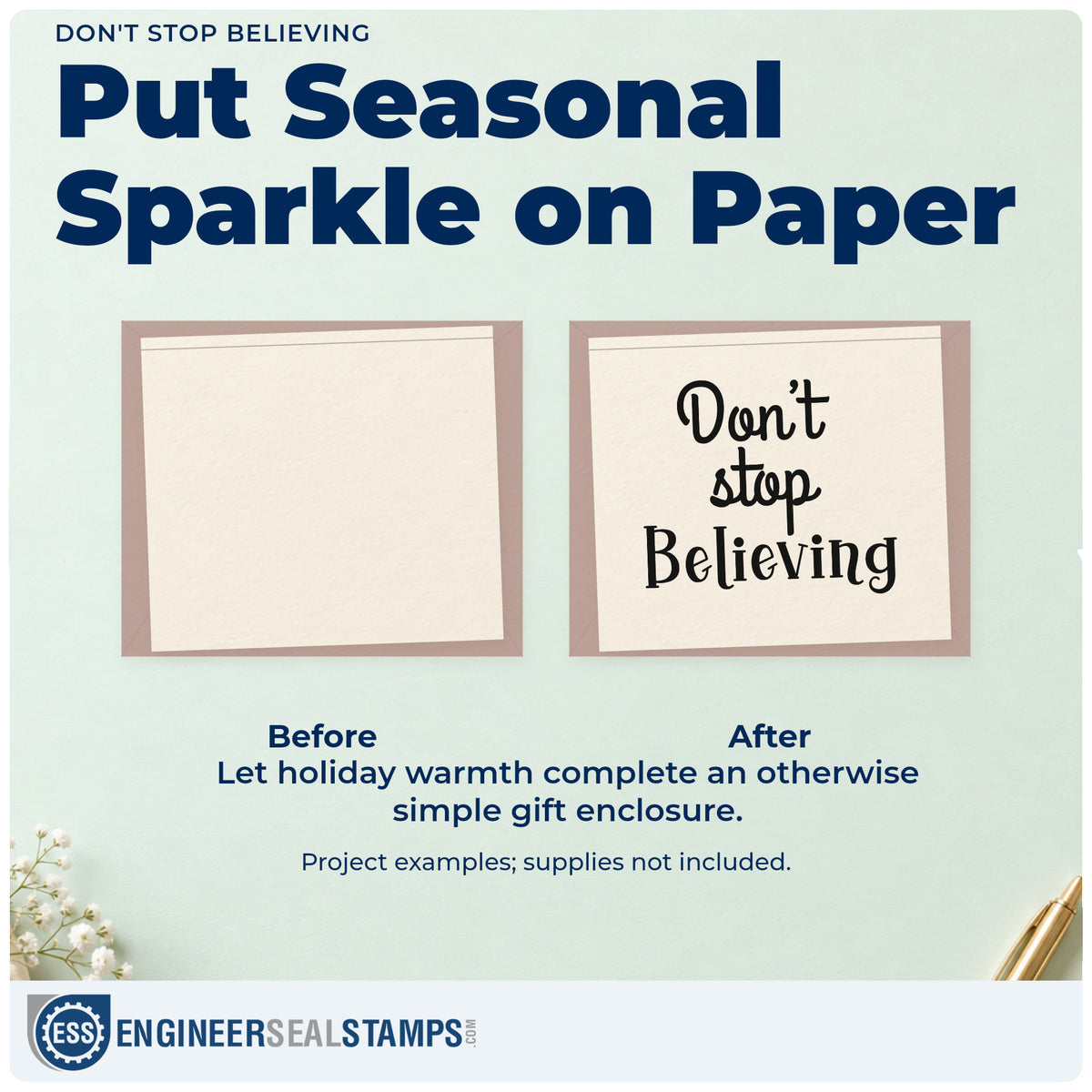 DON'T STOP BELIEVING

Put Seasonal Sparkle on Paper

Don't stop Believing

Before

After

Let holiday warmth complete an otherwise simple gift enclosure.

Project examples; supplies not included.

ESS ENGINEERSEALSTAMPS.COM