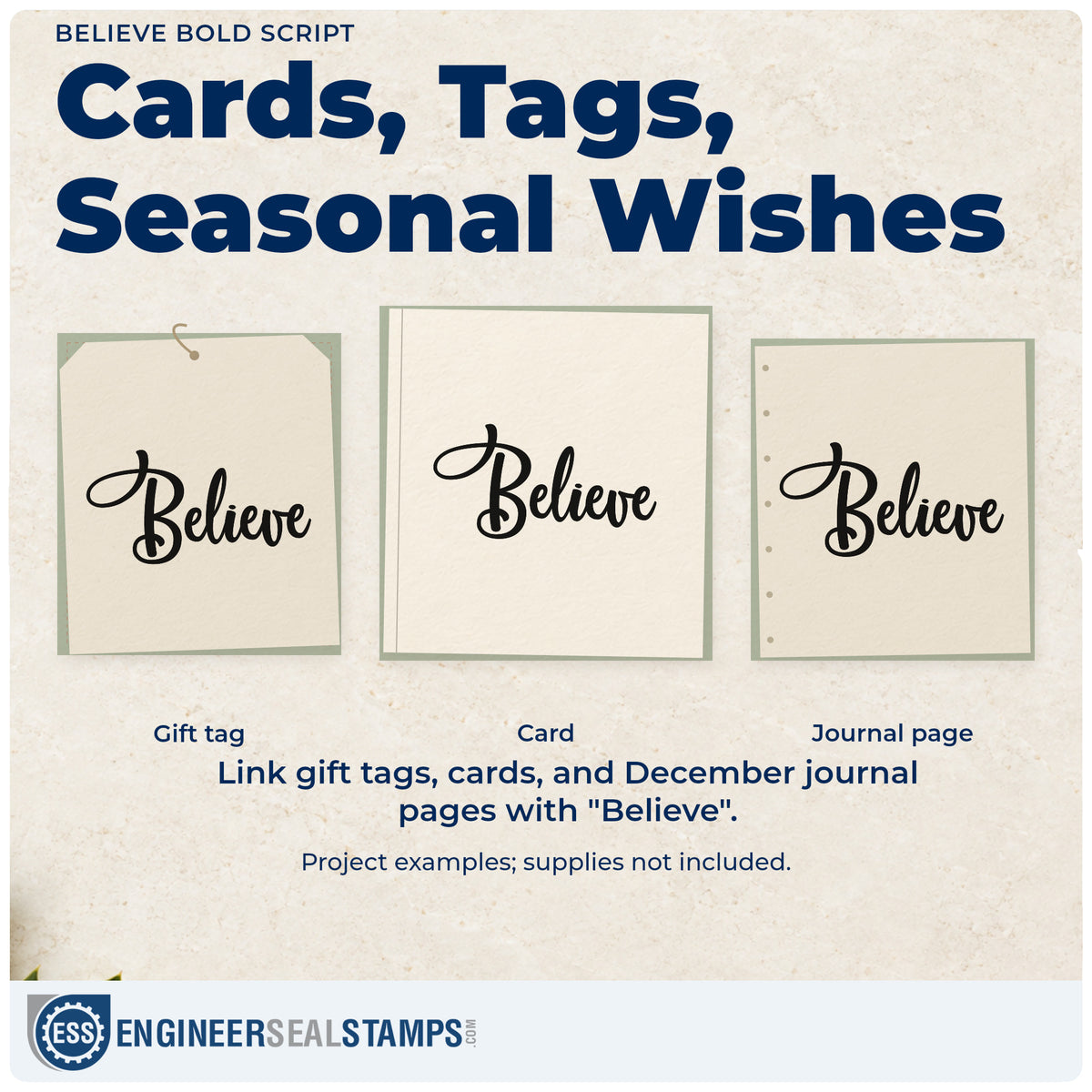 BELIEVE BOLD SCRIPT

Cards, Tags, Seasonal Wishes

Believe

Believe

Believe

Gift tag

Card

Journal page

Link gift tags, cards, and December journal pages with "Believe".

Project examples; supplies not included.

ESS

ENGINEERSEALSTAMPS.COM