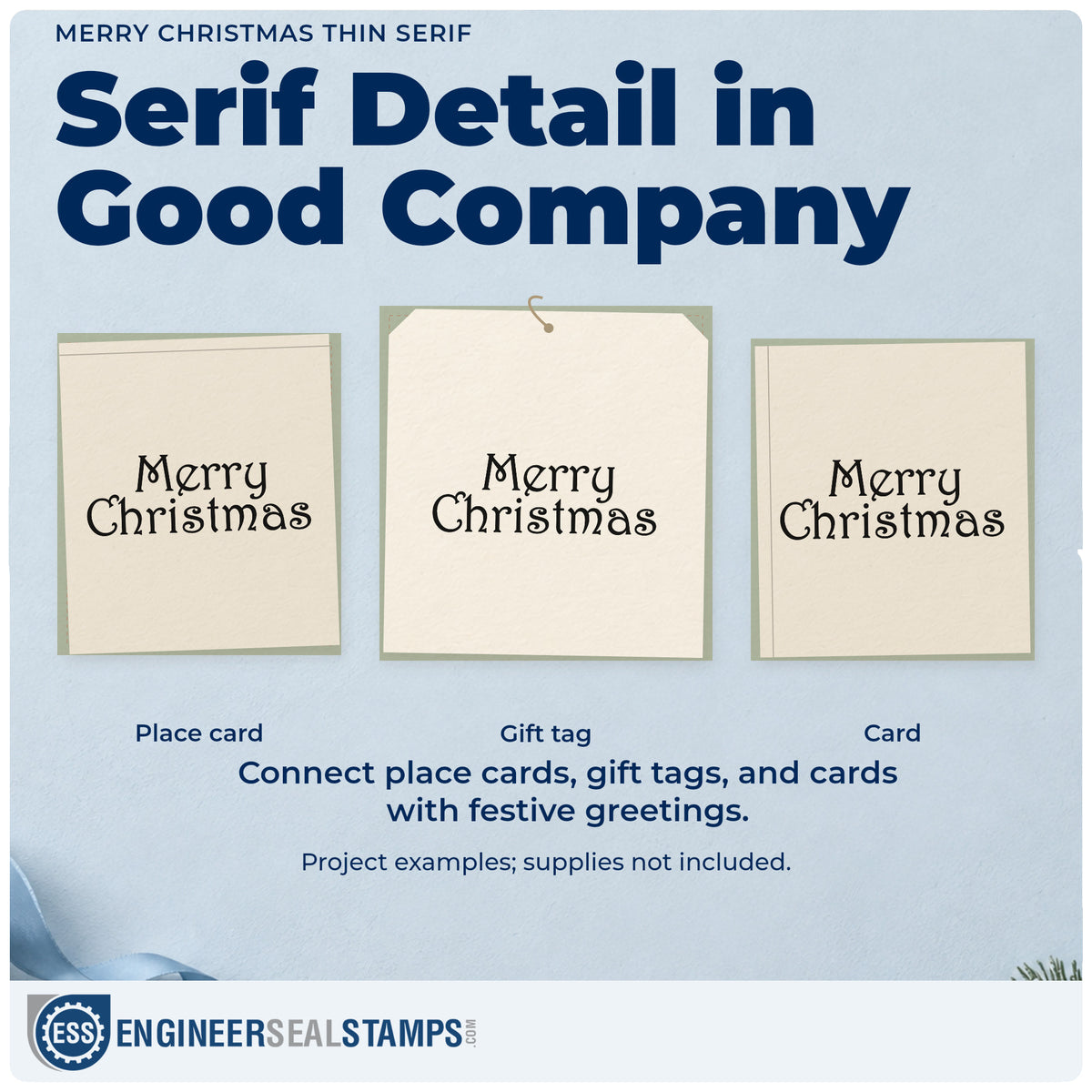 MERRY CHRISTMAS THIN SERIF

Serif Detail in Good Company

Merry Christmas

Merry Christmas

Merry Christmas

Place card

Gift tag

Card

Connect place cards, gift tags, and cards with festive greetings.

Project examples; supplies not included.

ESS ENGINEERSEALSTAMPS.COM