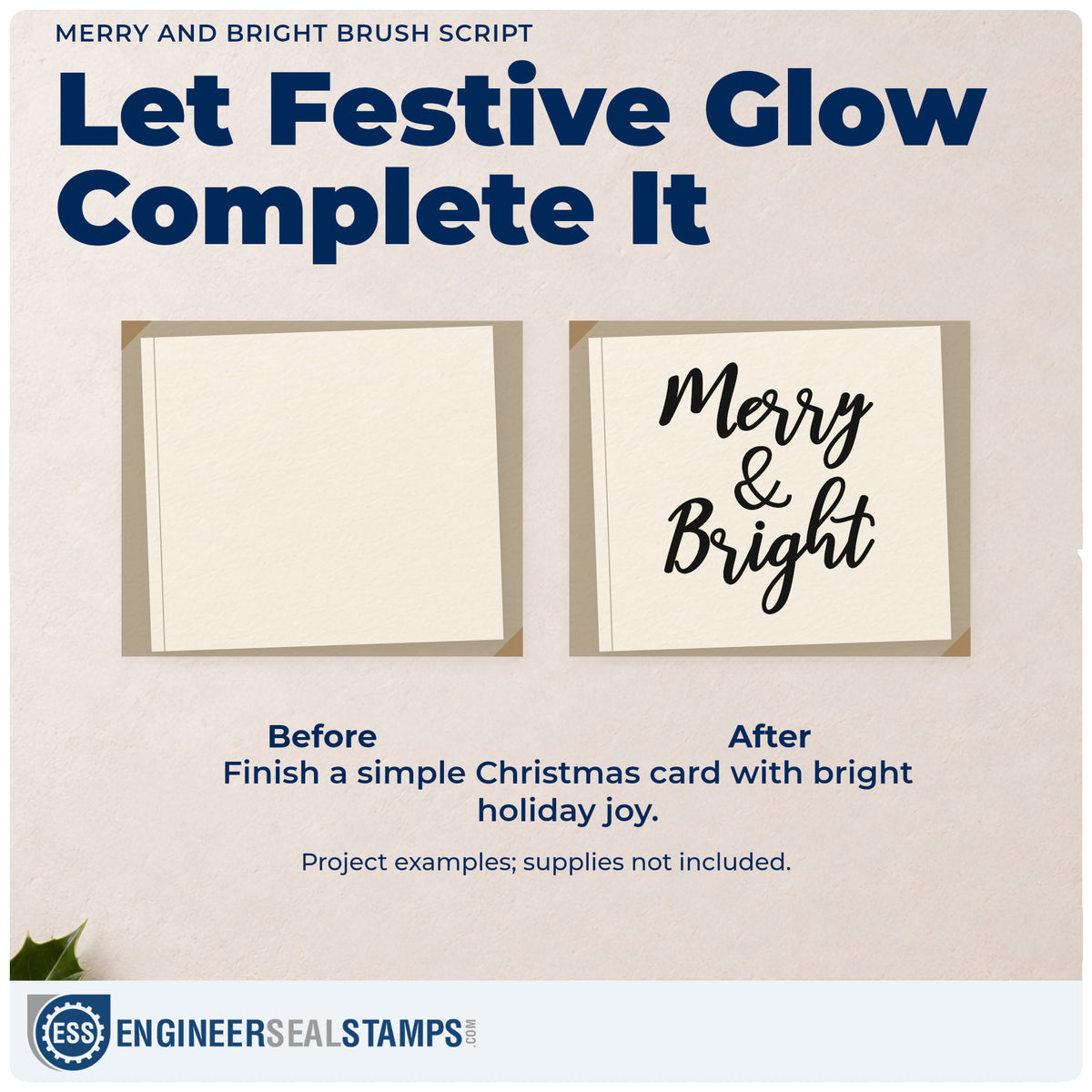 MERRY AND BRIGHT BRUSH SCRIPT

Let Festive Glow Complete It

Merry & Bright

Before

After

Finish a simple Christmas card with bright holiday joy.

Project examples; supplies not included.

ESS

ENGINEERSEALSTAMPS.COM