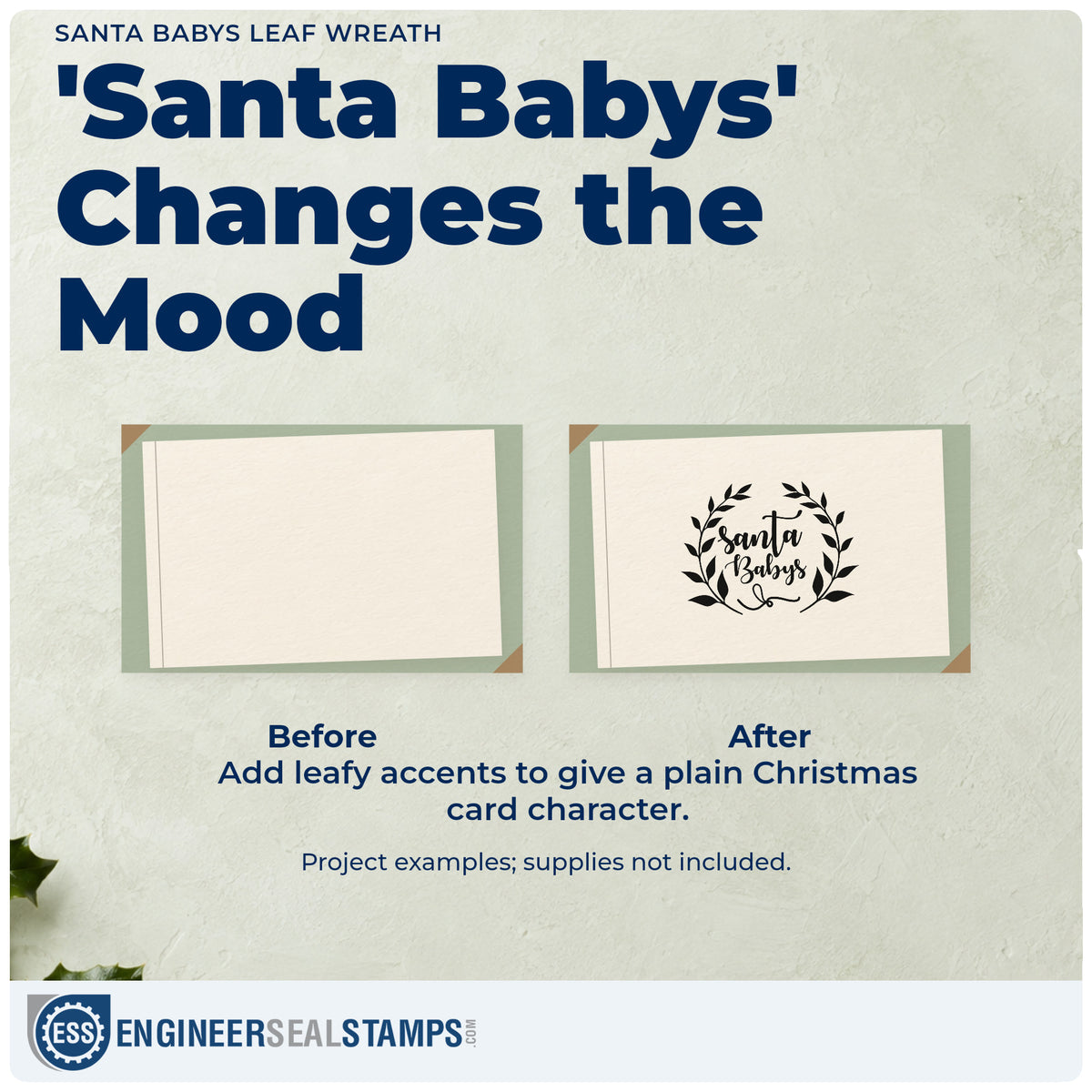 SANTA BABYS LEAF WREATH

'Santa Babys' Changes the Mood

Santa Babys

Before

After

Add leafy accents to give a plain Christmas card character.

Project examples; supplies not included.

ESS ENGINEERSEALSTAMPS.COM