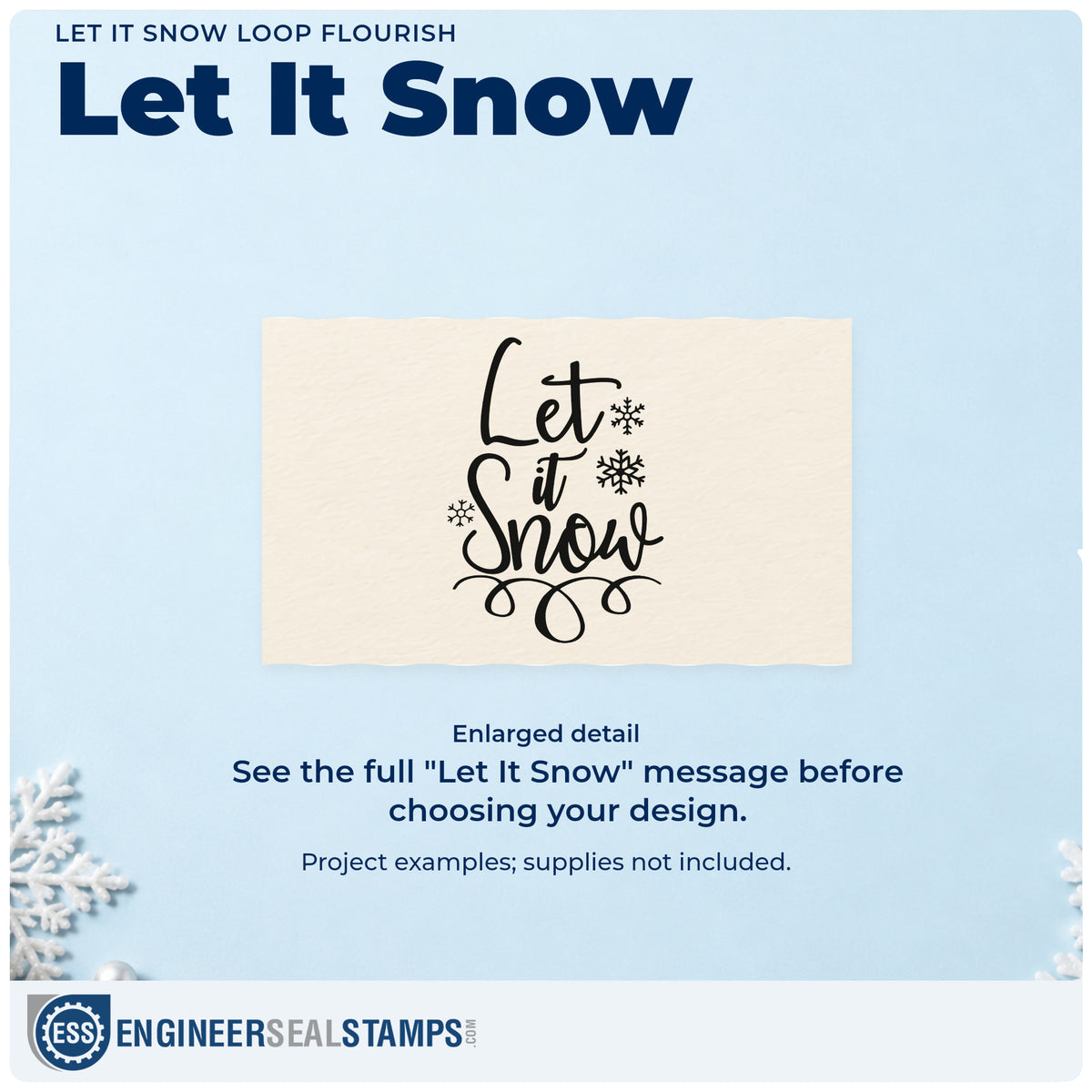 LET IT SNOW LOOP FLOURISH

Let It Snow

Let it Snow

Enlarged detail

See the full "Let It Snow" message before choosing your design.

Project examples; supplies not included.

ESS ENGINEERSEALSTAMPS.COM