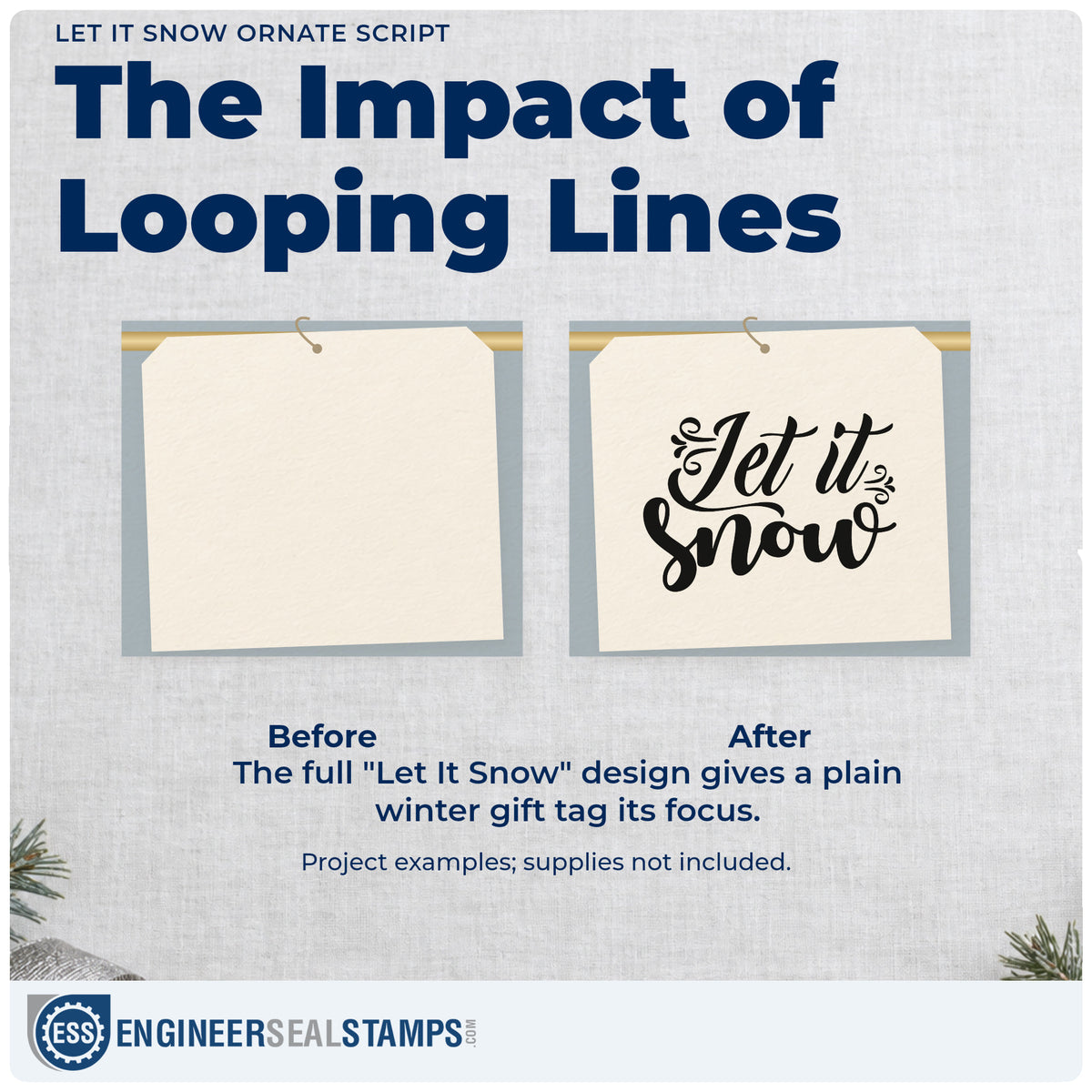 LET IT SNOW ORNATE SCRIPT

The Impact of Looping Lines

Let it snow

Before

After

The full "Let It Snow" design gives a plain winter gift tag its focus.

Project examples; supplies not included.

ESS ENGINEERSEALSTAMPS.COM