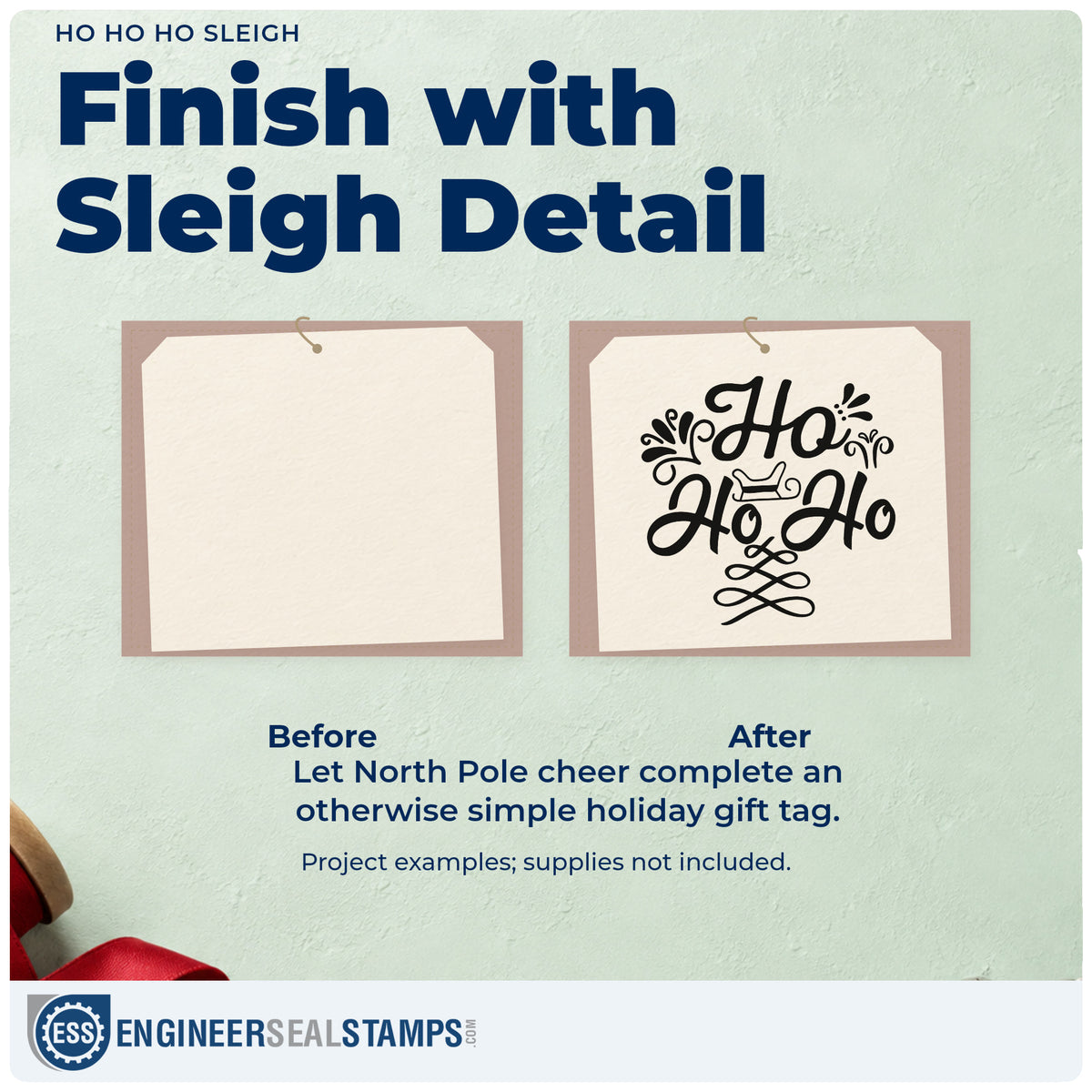 HO HO HO SLEIGH

Finish with Sleigh Detail

Ho Ho Ho

Before

After

Let North Pole cheer complete an otherwise simple holiday gift tag.

Project examples; supplies not included.

ESS ENGINEERSEALSTAMPS.COM