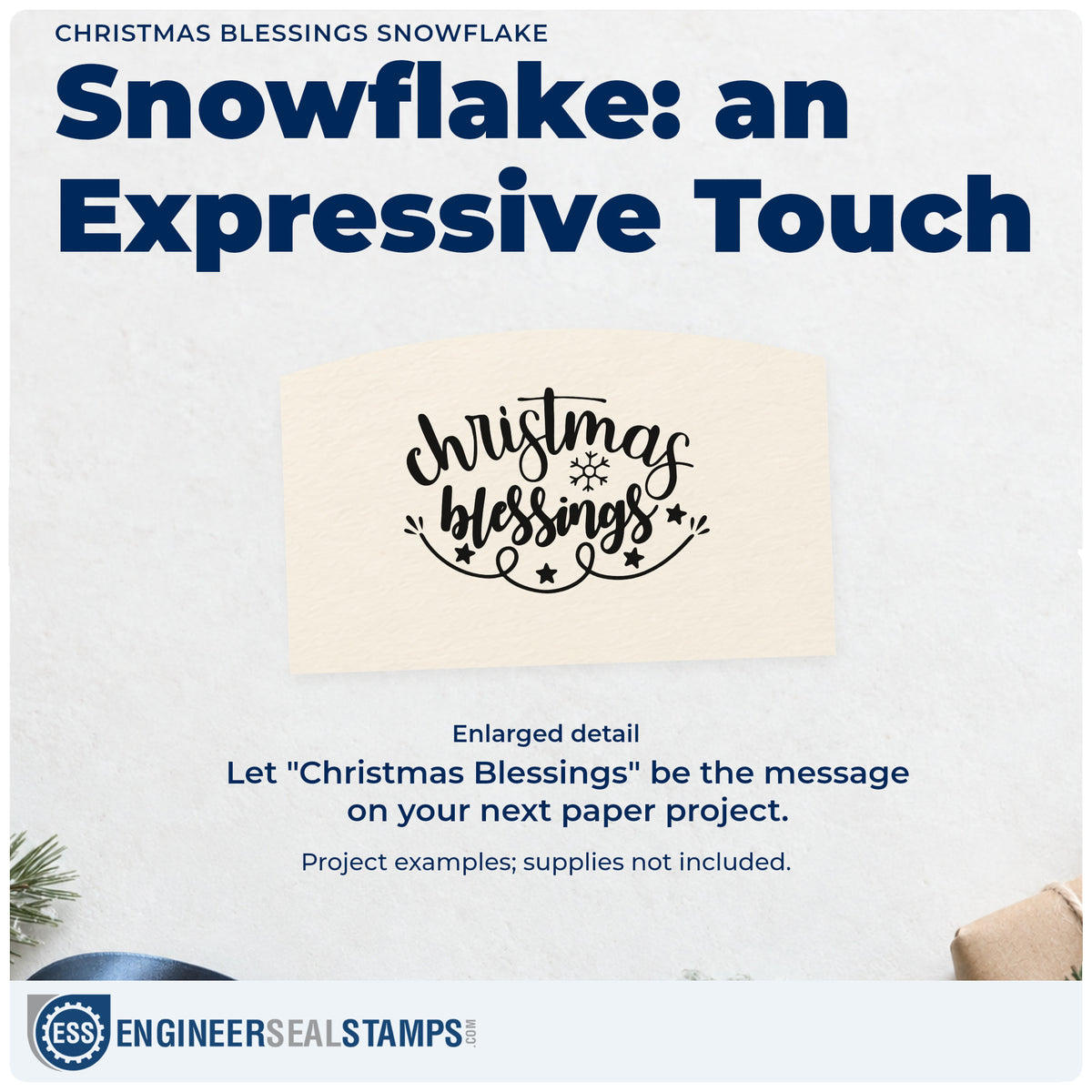 CHRISTMAS BLESSINGS SNOWFLAKE

Snowflake: an Expressive Touch

christmas blessings

Enlarged detail

Let "Christmas Blessings" be the message on your next paper project.

Project examples; supplies not included.

ESS ENGINEERSEALSTAMPS.COM