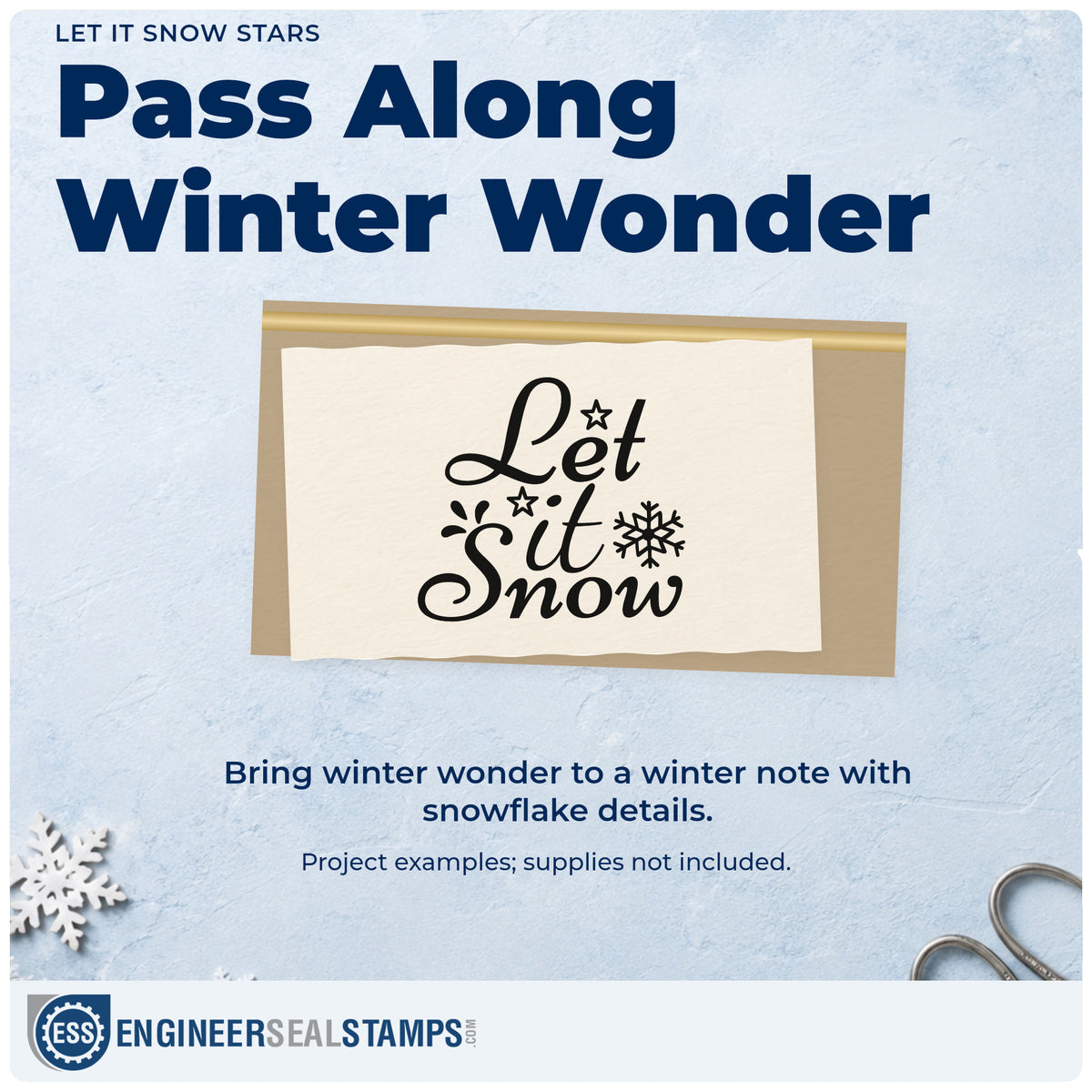 LET IT SNOW STARS

Pass Along Winter Wonder

Let it Snow

Bring winter wonder to a winter note with snowflake details.

Project examples; supplies not included.

ESS ENGINEERSEALSTAMPS.COM