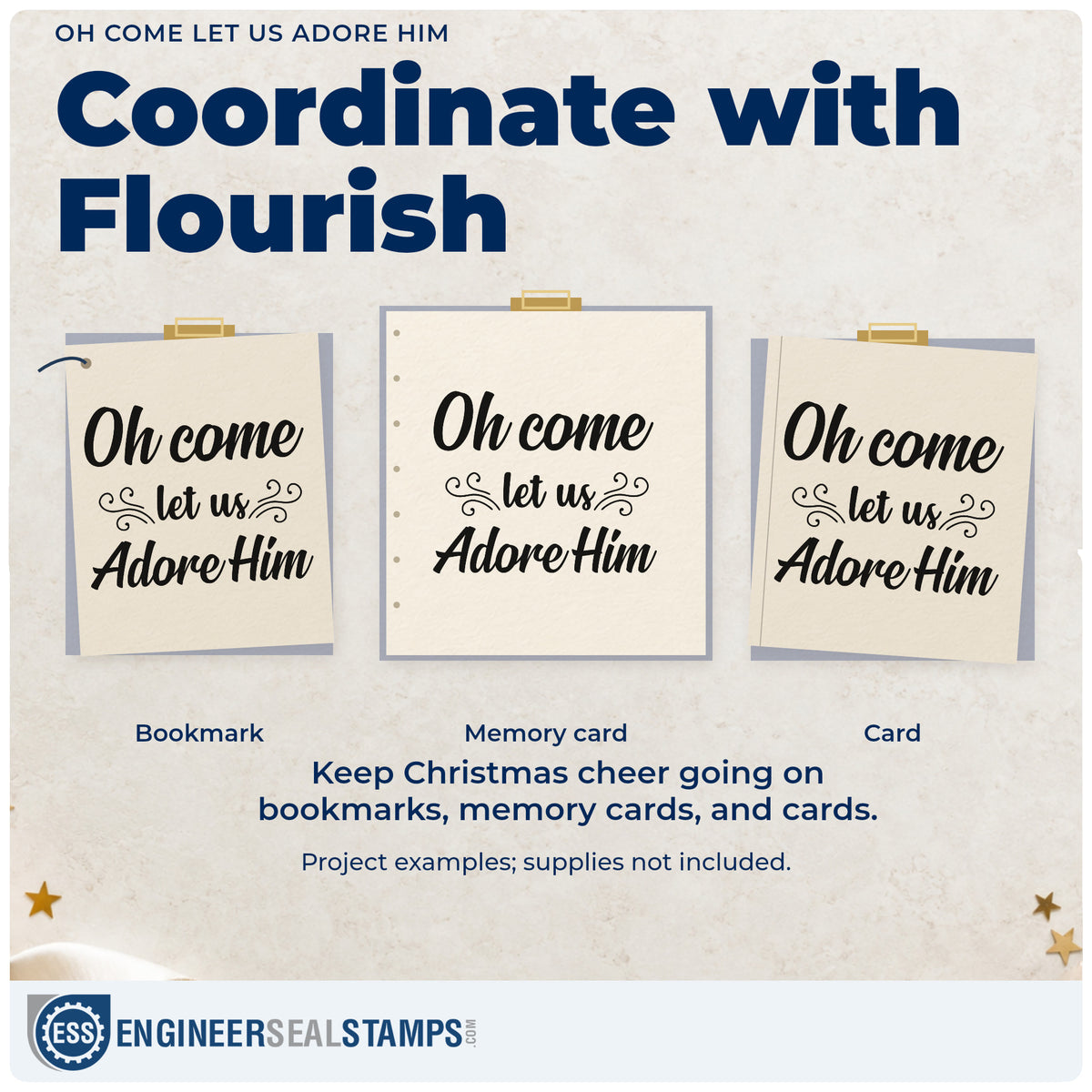 OH COME LET US ADORE HIM

Coordinate with Flourish

Oh come
let us
Adore Him

Oh come
let us
Adore Him

Oh come
let us
Adore Him

Bookmark

Memory card

Card

Keep Christmas cheer going on bookmarks, memory cards, and cards.

Project examples; supplies not included.

ESS

ENGINEERSEALSTAMPS.COM