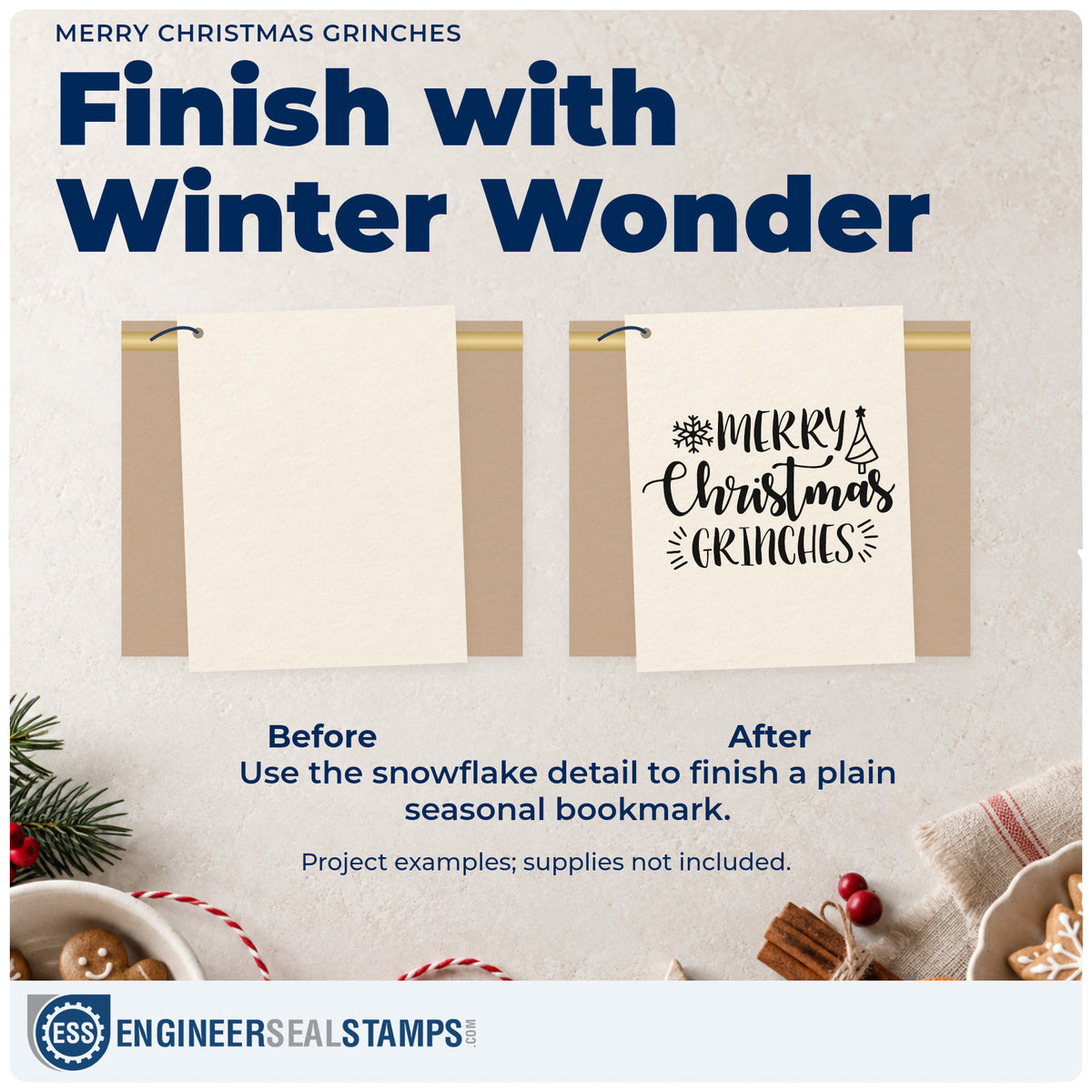 MERRY CHRISTMAS GRINCHES

Finish with Winter Wonder

MERRY Christmas GRINCHES

Before

After

Use the snowflake detail to finish a plain seasonal bookmark.

Project examples; supplies not included.

ESS ENGINEERSEALSTAMPS.COM