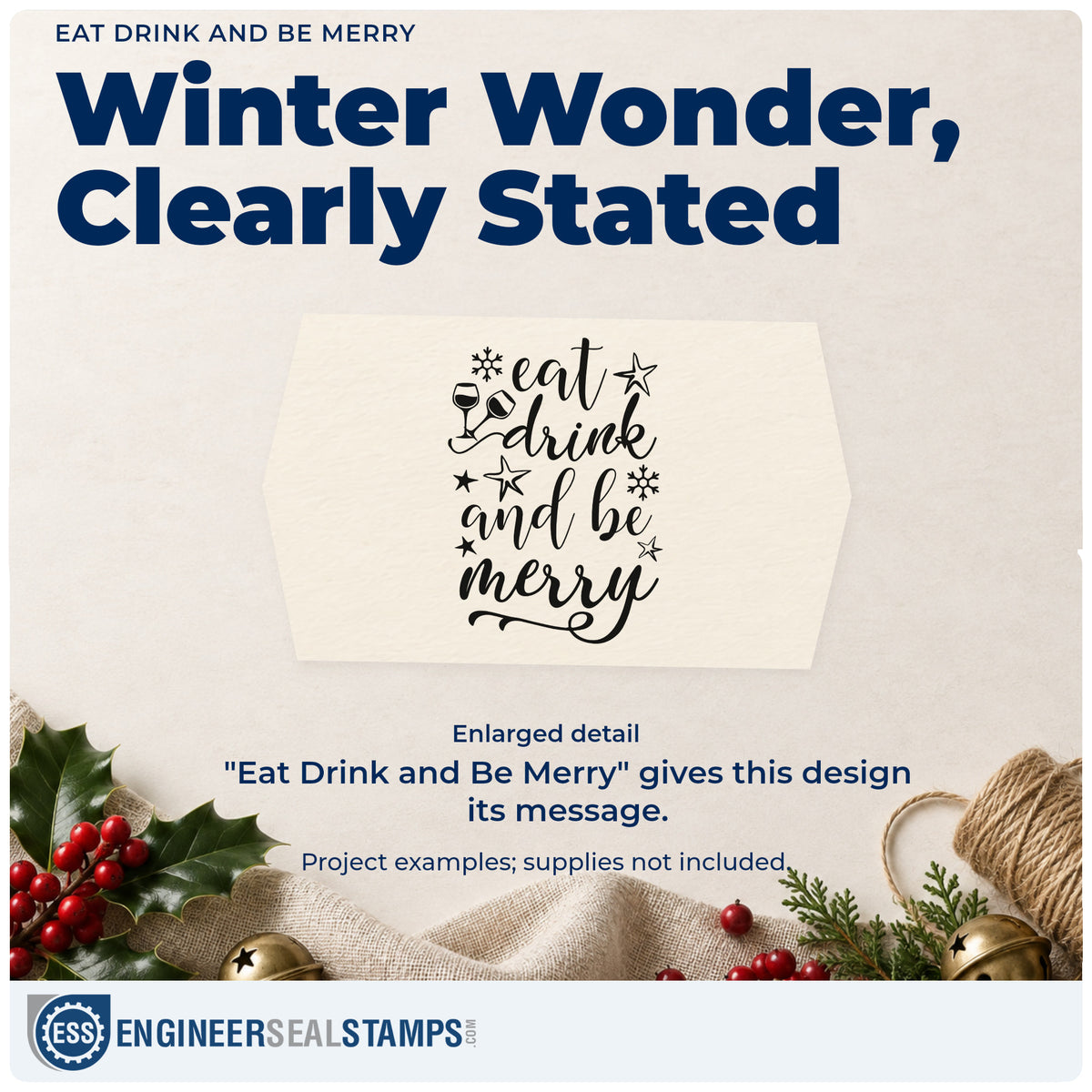 EAT DRINK AND BE MERRY

Winter Wonder, Clearly Stated

eat drink and be merry

Enlarged detail

"Eat Drink and Be Merry" gives this design its message.

Project examples; supplies not included.

ESS ENGINEERSEALSTAMPS.COM