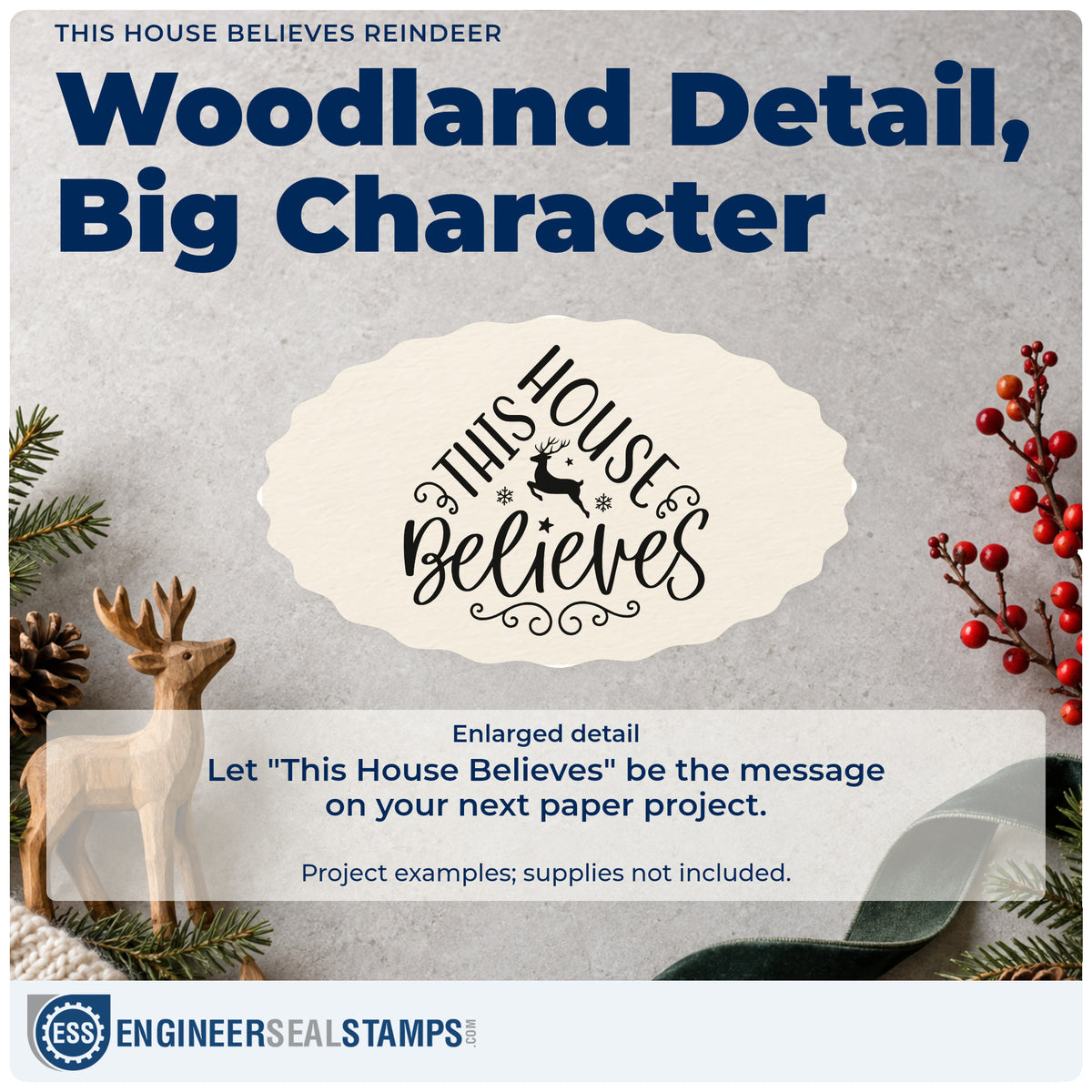 THIS HOUSE BELIEVES REINDEER

Woodland Detail, Big Character

THIS HOUSE Believes

Enlarged detail

Let "This House Believes" be the message on your next paper project.

Project examples; supplies not included.

ESS ENGINEERSEALSTAMPS.COM