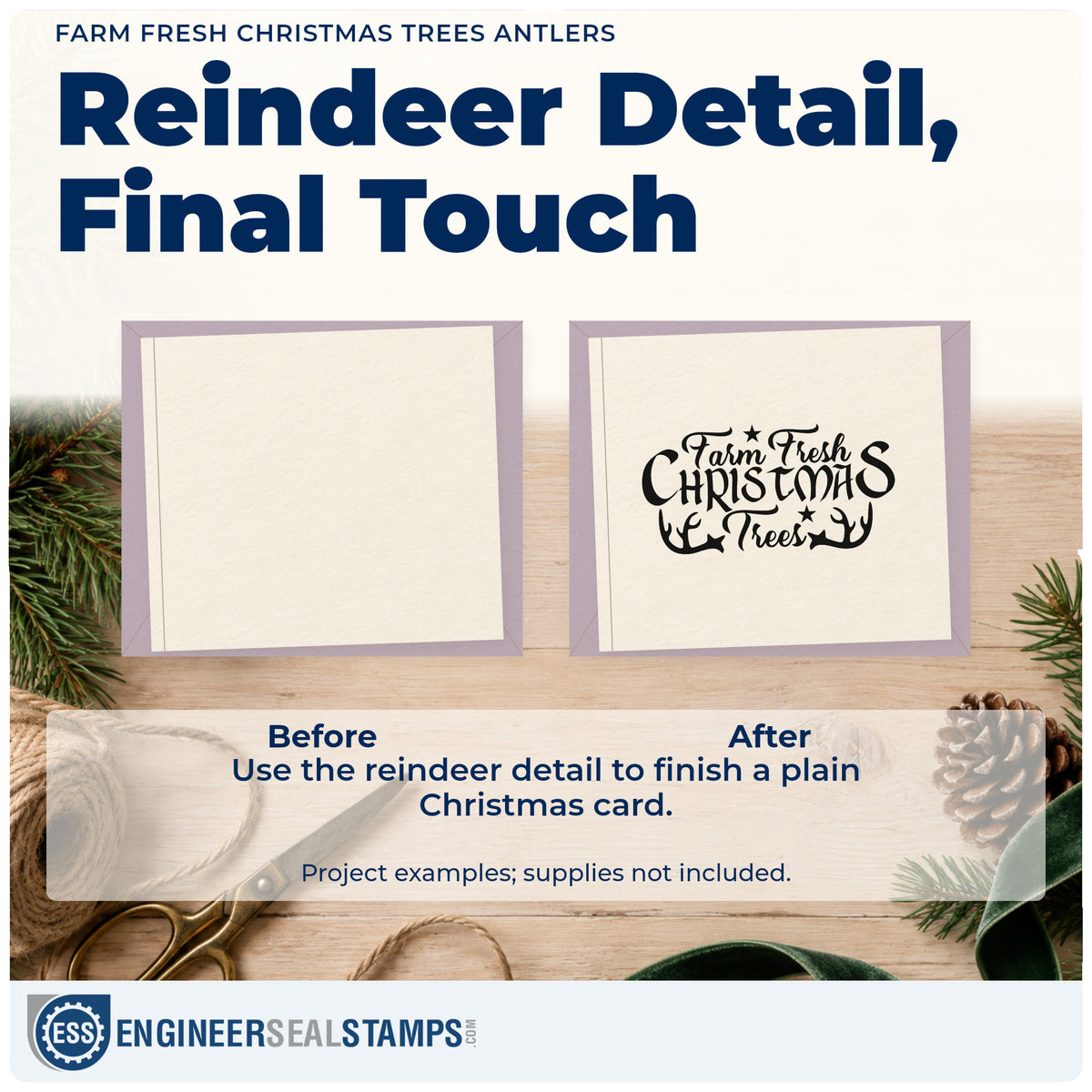 FARM FRESH CHRISTMAS TREES ANTLERS

Reindeer Detail, Final Touch

Farm Fresh
CHRISTMAS
Trees

Before

After

Use the reindeer detail to finish a plain Christmas card.

Project examples; supplies not included.

ESS

ENGINEERSEALSTAMPS.COM