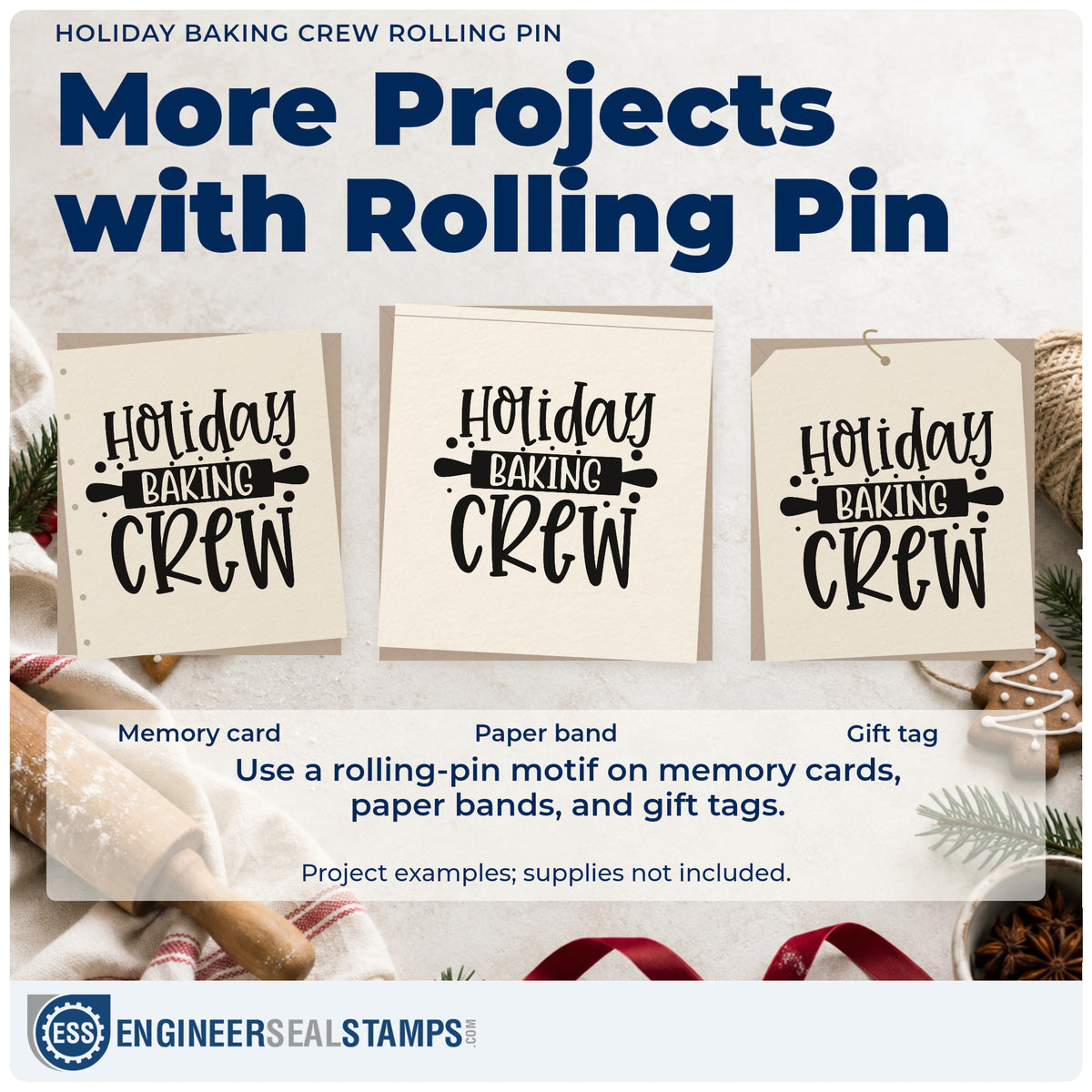 HOLIDAY BAKING CREW ROLLING PIN

More Projects with Rolling Pin

Holiday BAKING CREW

Holiday BAKING CREW

Holiday BAKING CREW

Memory card

Paper band

Gift tag

Use a rolling-pin motif on memory cards, paper bands, and gift tags.

Project examples; supplies not included.

ESS ENGINEERSEALSTAMPS.COM