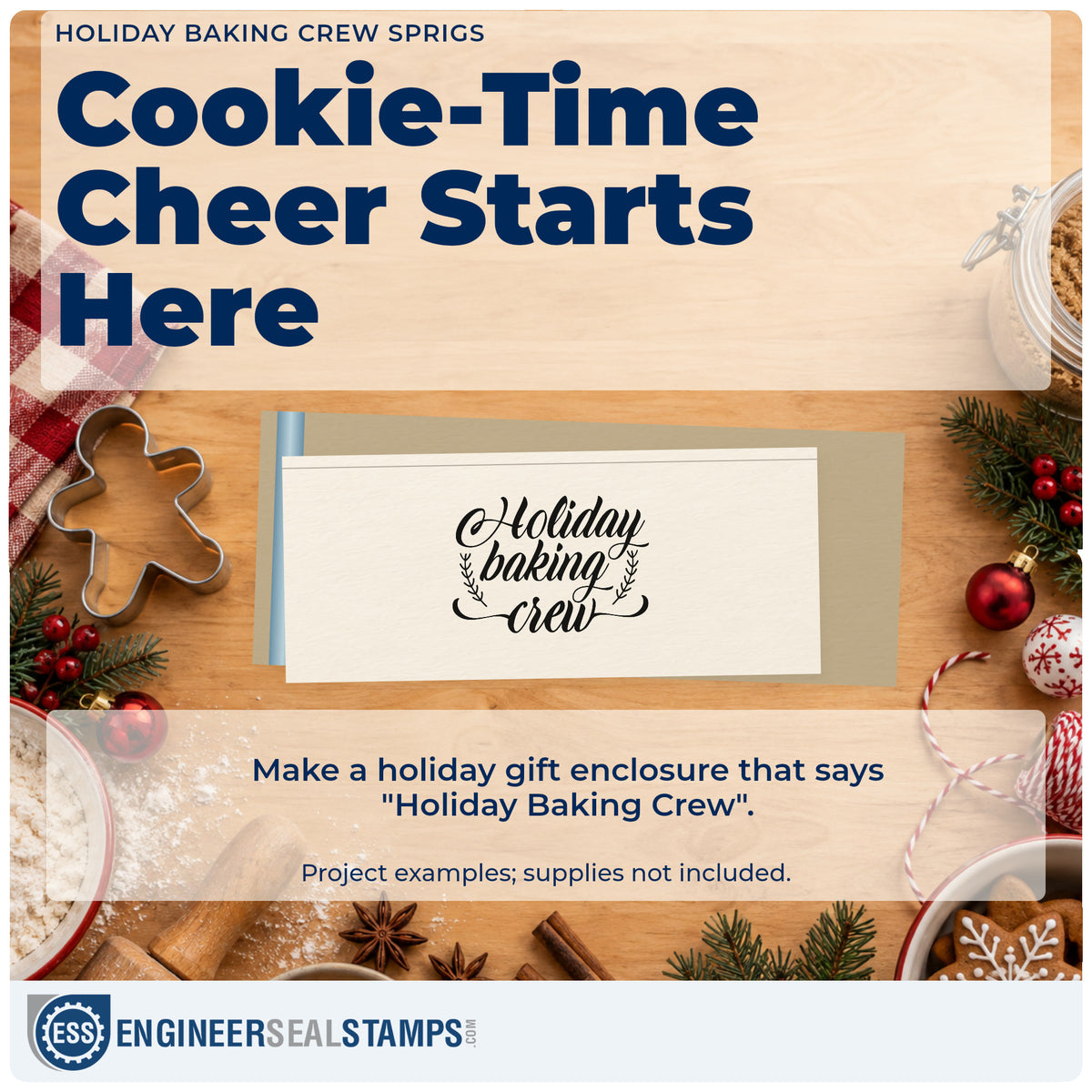 HOLIDAY BAKING CREW SPRIGS

Cookie-Time Cheer Starts Here

Holiday baking crew

Make a holiday gift enclosure that says "Holiday Baking Crew".

Project examples; supplies not included.

ESS ENGINEERSEALSTAMPS.COM