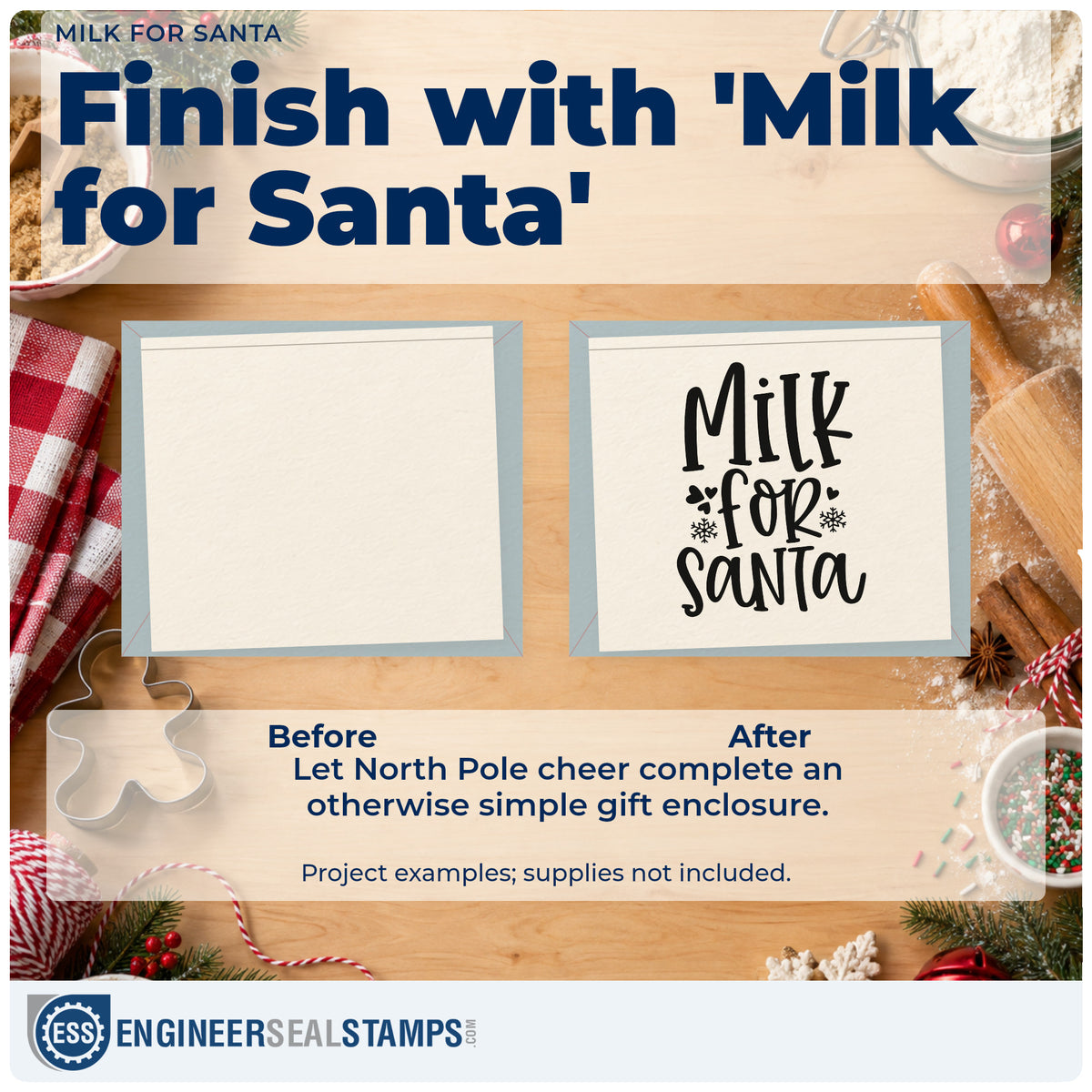 MILK FOR SANTA

Finish with 'Milk for Santa'

Milk for Santa

Before

After

Let North Pole cheer complete an otherwise simple gift enclosure.

Project examples; supplies not included.

ESS ENGINEERSEALSTAMPS.COM