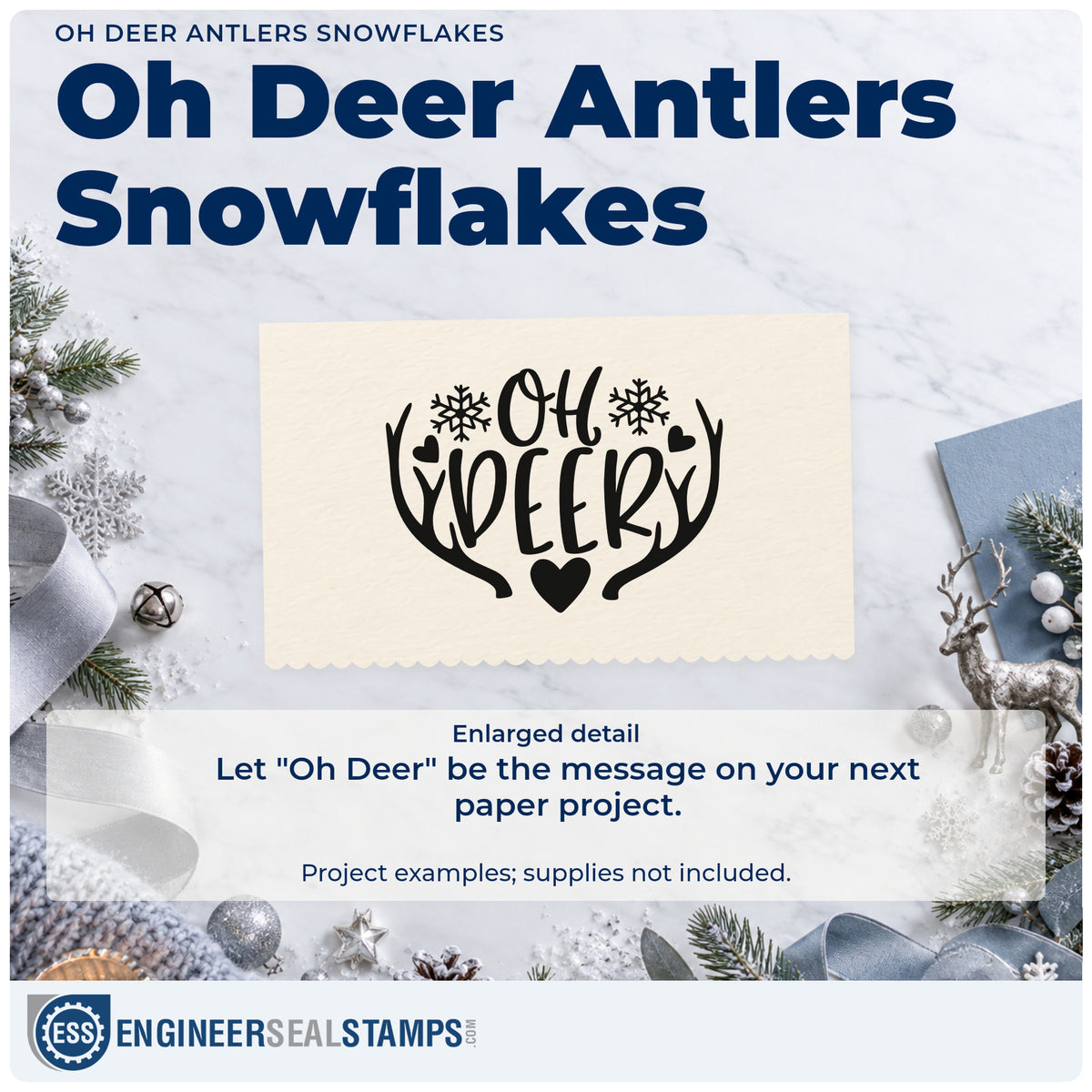 OH DEER ANTLERS SNOWFLAKES

Oh Deer Antlers Snowflakes

OH DEER

Enlarged detail

Let "Oh Deer" be the message on your next paper project.

Project examples; supplies not included.

ESS ENGINEERSEALSTAMPS.COM