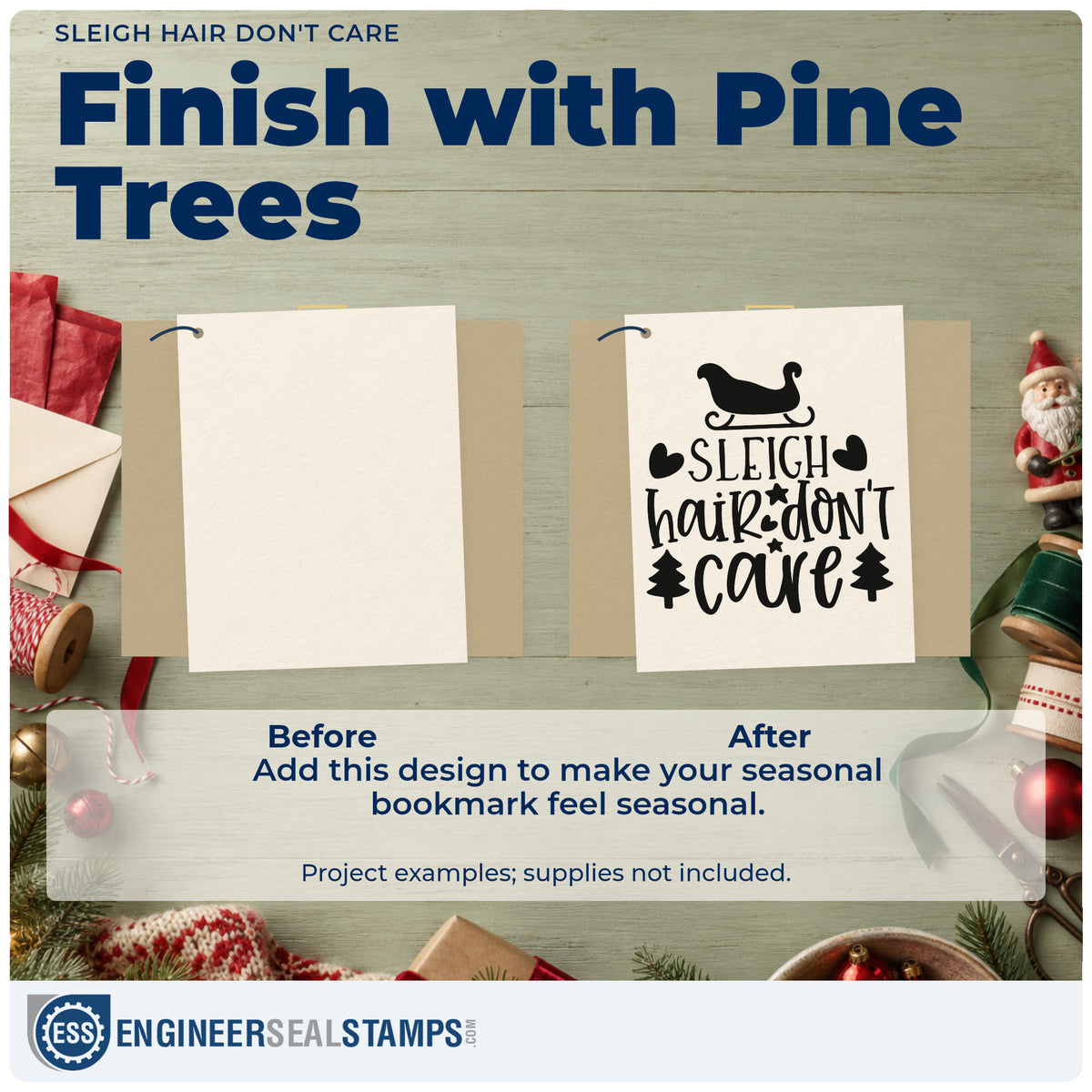 SLEIGH HAIR DON'T CARE

Finish with Pine Trees

SLEIGH
hair don't
care

Before

After

Add this design to make your seasonal bookmark feel seasonal.

Project examples; supplies not included.

ESS

ENGINEERSEALSTAMPS.COM