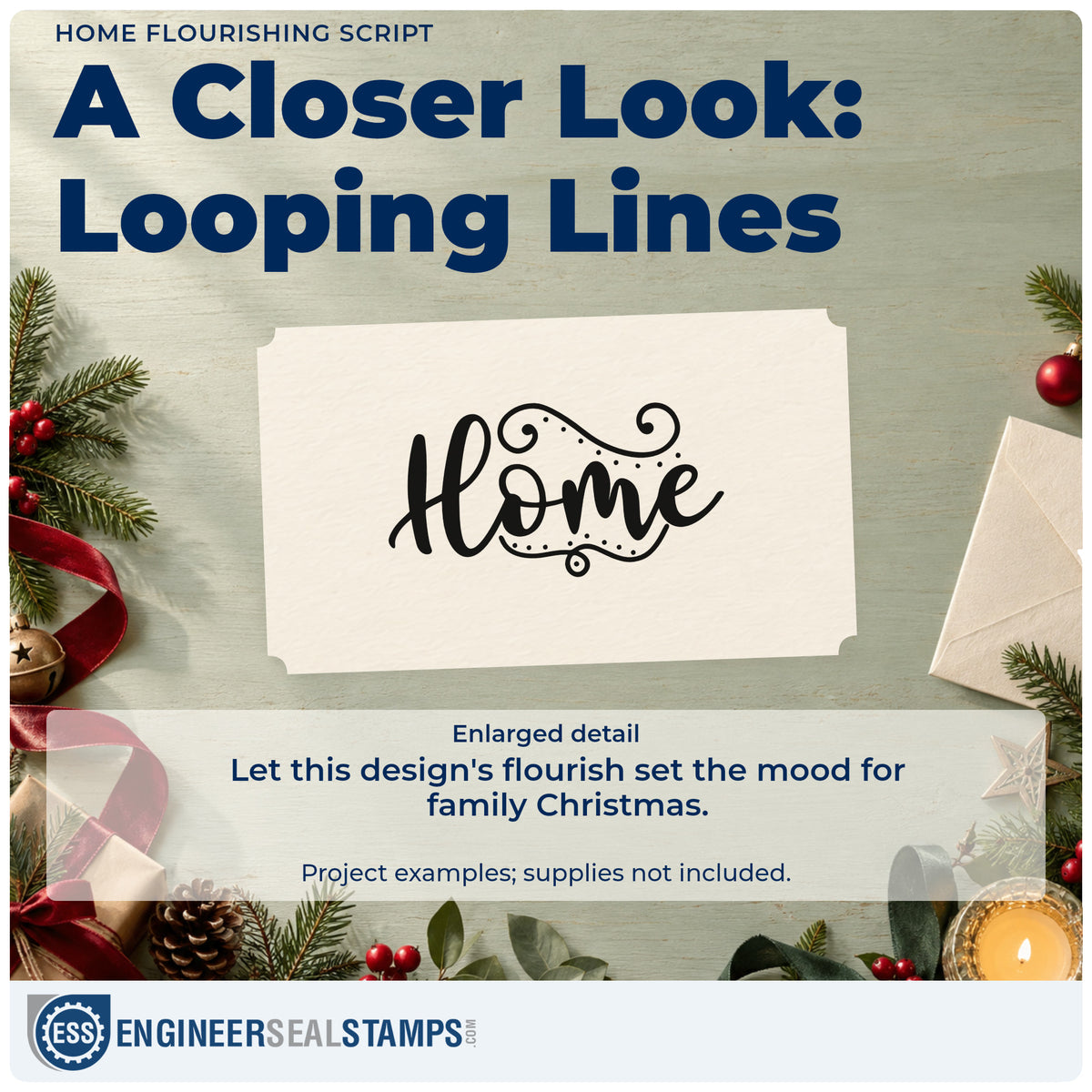 HOME FLOURISHING SCRIPT

A Closer Look: Looping Lines

Home

Enlarged detail

Let this design's flourish set the mood for family Christmas.

Project examples; supplies not included.

ESS ENGINEERSEALSTAMPS.COM