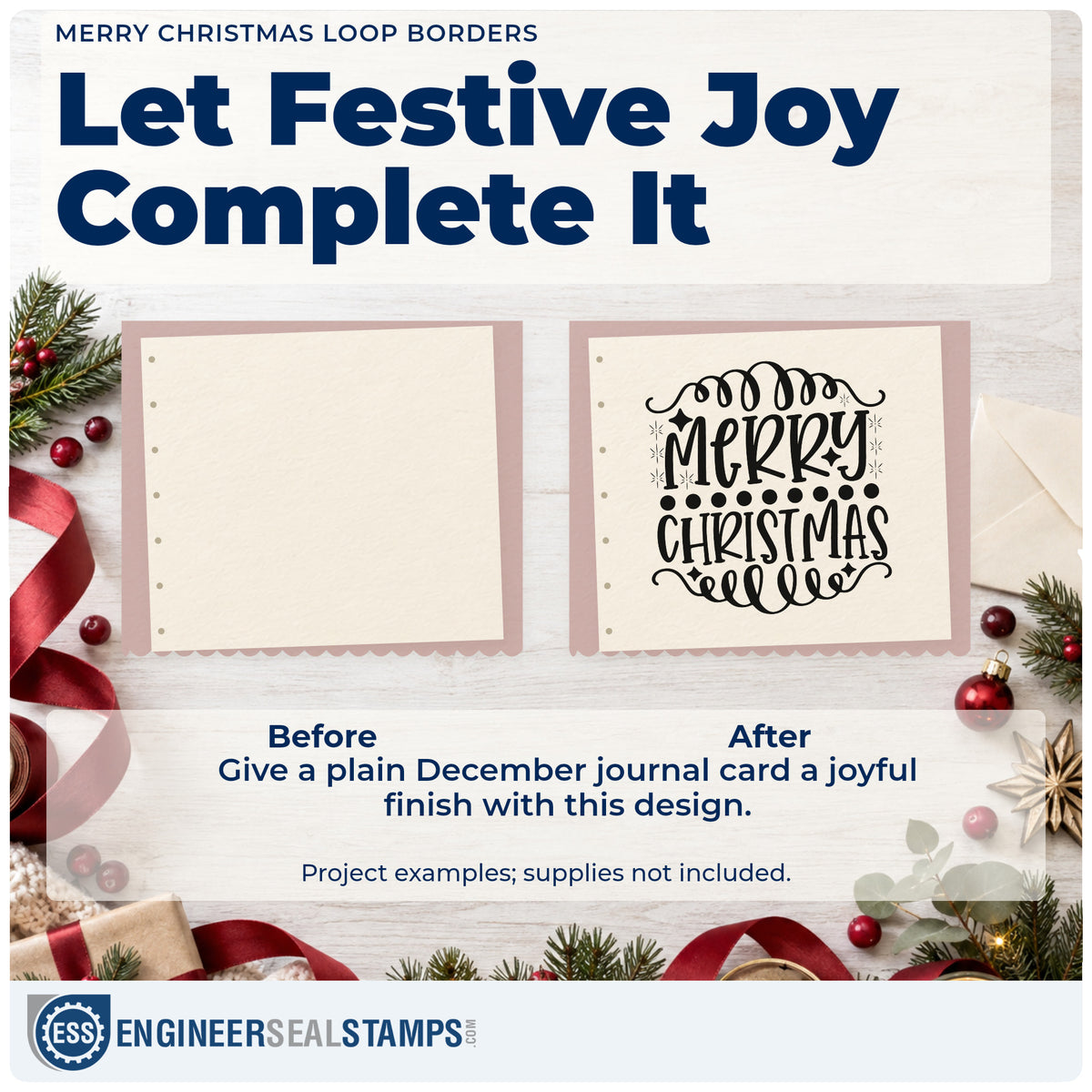 MERRY CHRISTMAS LOOP BORDERS

Let Festive Joy Complete It

MERRY CHRISTMAS

Before

After

Give a plain December journal card a joyful finish with this design.

Project examples; supplies not included.

ESS ENGINEERSEALSTAMPS.COM