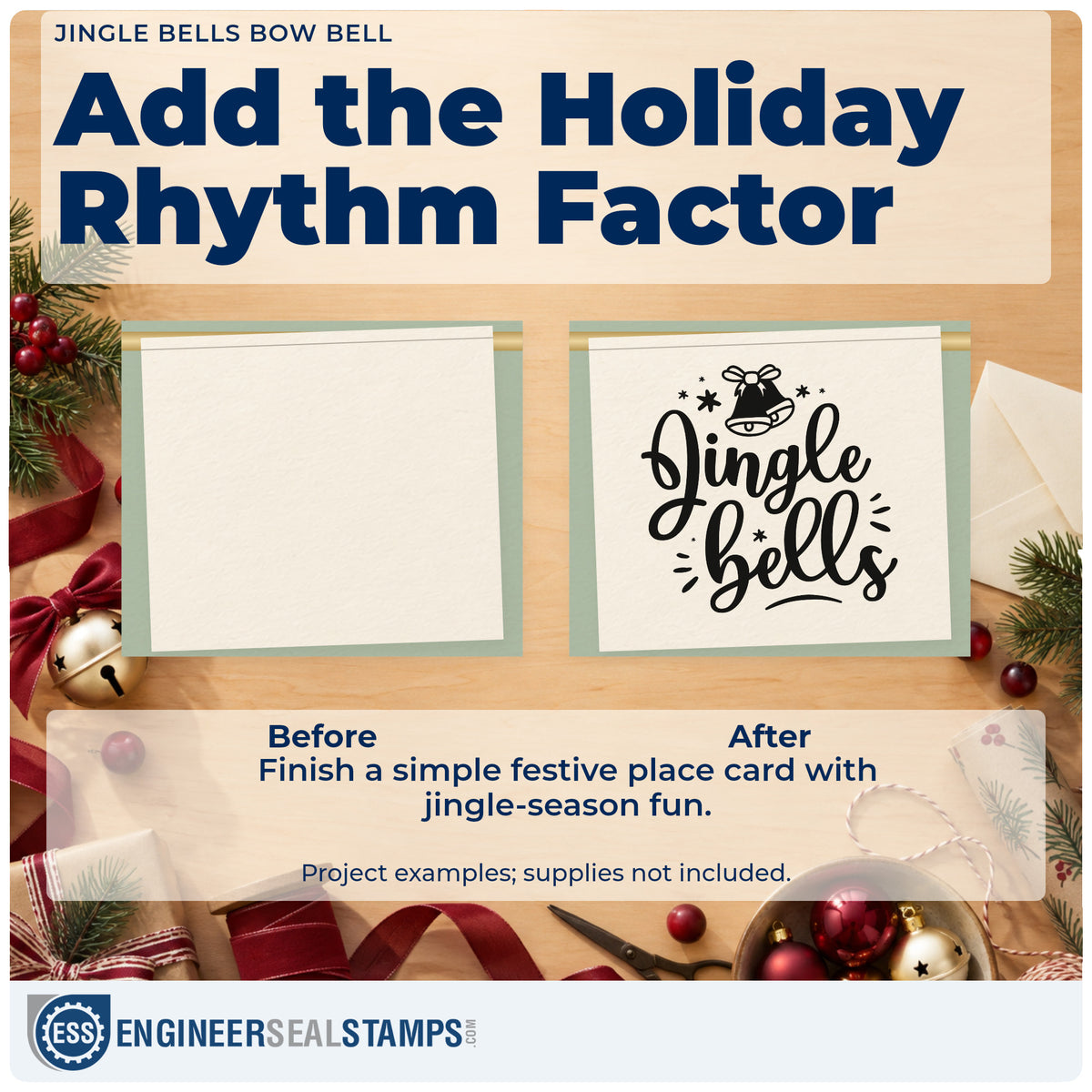 JINGLE BELLS BOW BELL

Add the Holiday Rhythm Factor

Jingle bells

Before

After

Finish a simple festive place card with jingle-season fun.

Project examples; supplies not included.

ESS ENGINEERSEALSTAMPS.COM