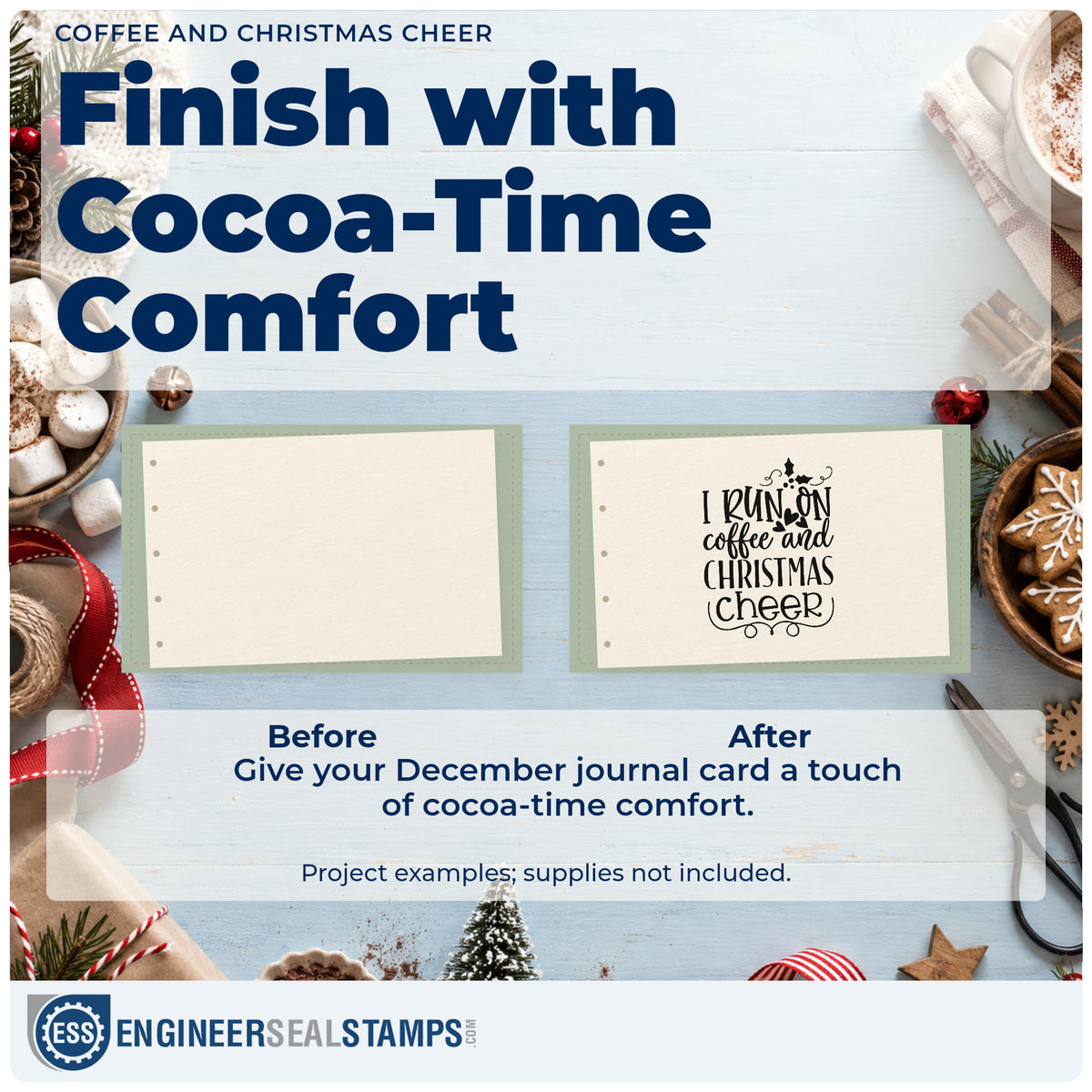 COFFEE AND CHRISTMAS CHEER

Finish with Cocoa-Time Comfort

I RUN ON coffee and CHRISTMAS cheer

Before

After

Give your December journal card a touch of cocoa-time comfort.

Project examples; supplies not included.

ESS

ENGINEERSEALSTAMPS.COM