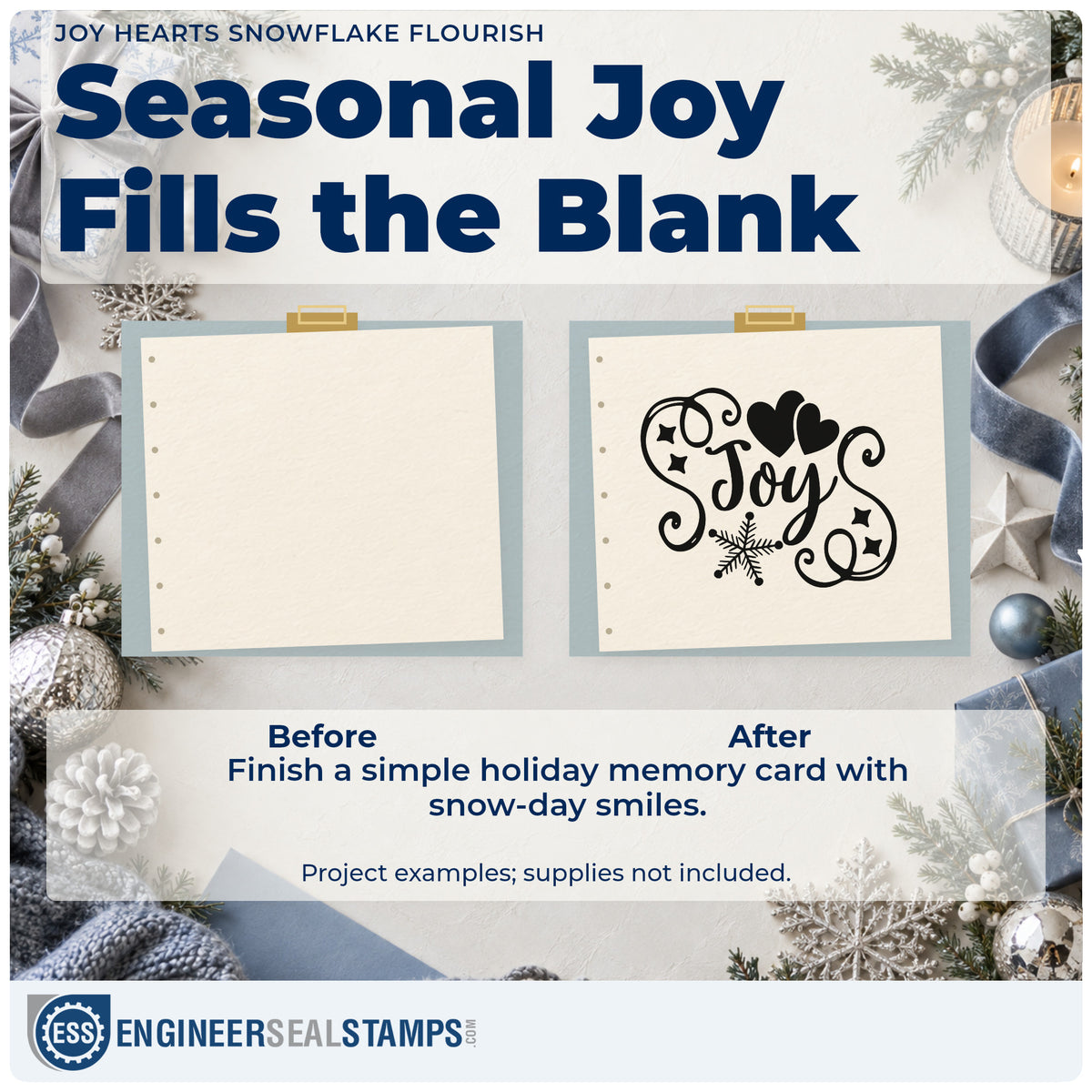 JOY HEARTS SNOWFLAKE FLOURISH

Seasonal Joy Fills the Blank

Joy

Before

After

Finish a simple holiday memory card with snow-day smiles.

Project examples; supplies not included.

ESS ENGINEERSEALSTAMPS.COM