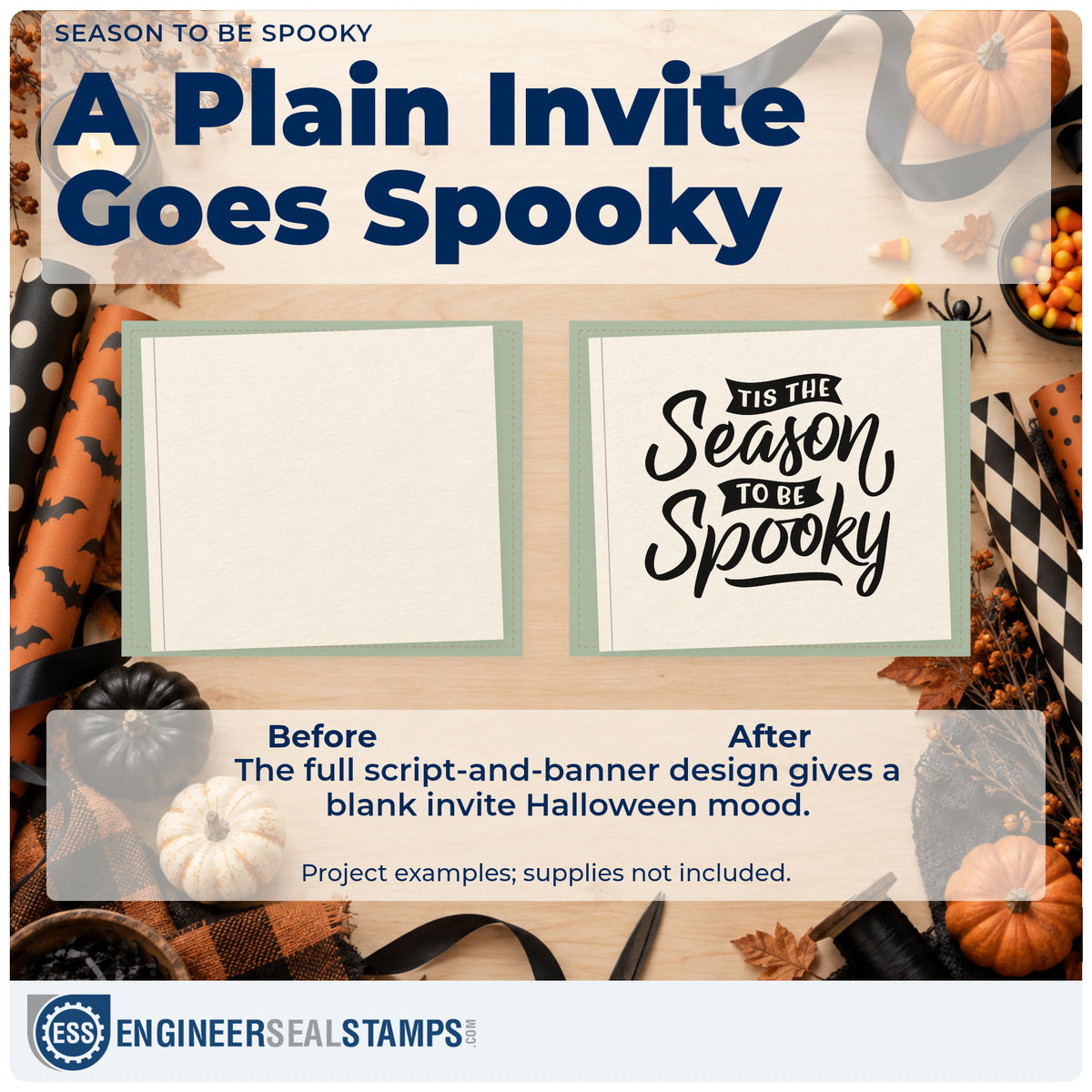 SEASON TO BE SPOOKY

A Plain Invite Goes Spooky

TIS THE
Season
TO BE
Spooky

Before

After

The full script-and-banner design gives a blank invite Halloween mood.

Project examples; supplies not included.

ESS ENGINEERSEALSTAMPS.COM