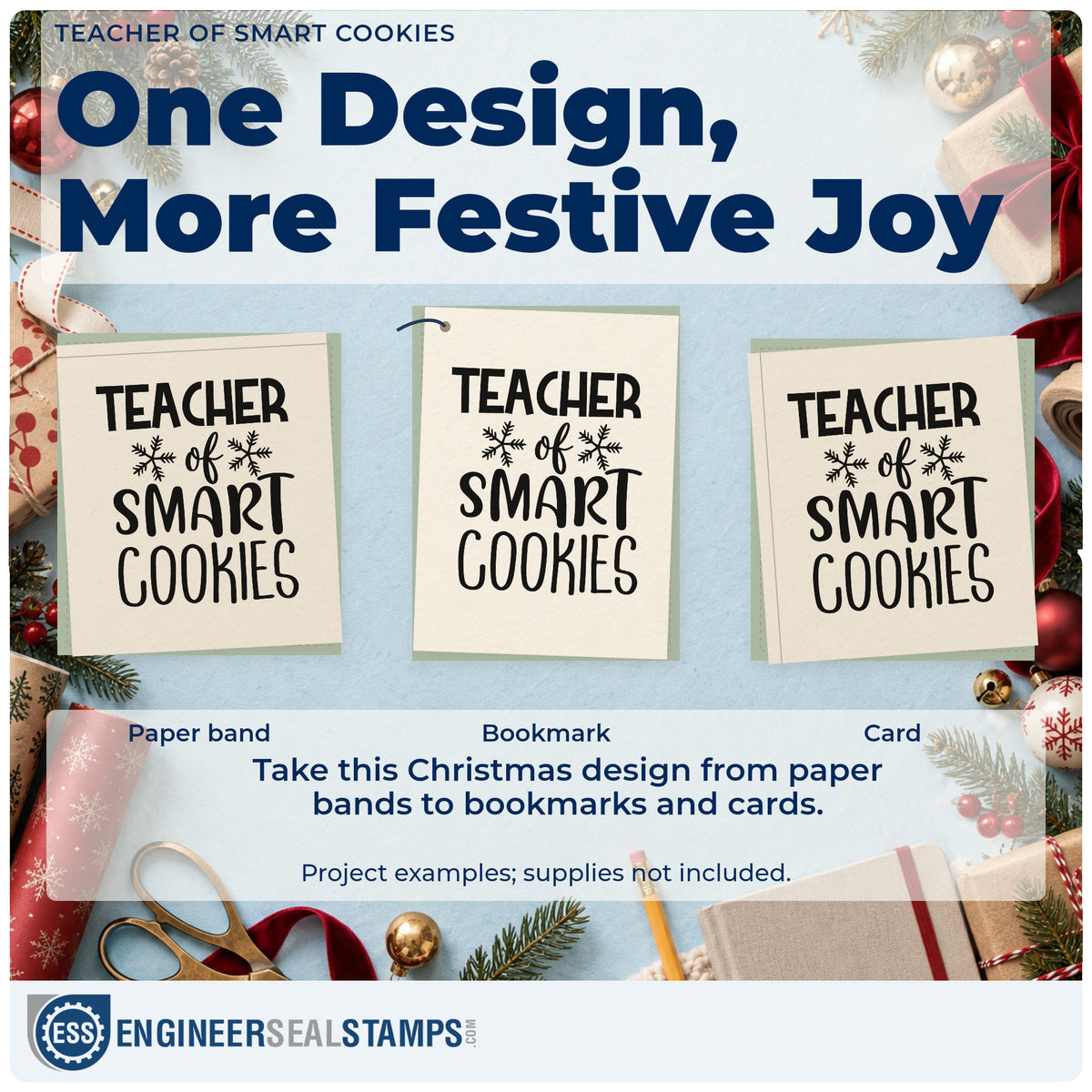 TEACHER OF SMART COOKIES

One Design, More Festive Joy

TEACHER of SMART COOKIES

TEACHER of SMART COOKIES

TEACHER of SMART COOKIES

Paper band

Bookmark

Card

Take this Christmas design from paper bands to bookmarks and cards.

Project examples; supplies not included.

ESS ENGINEERSEALSTAMPS.COM