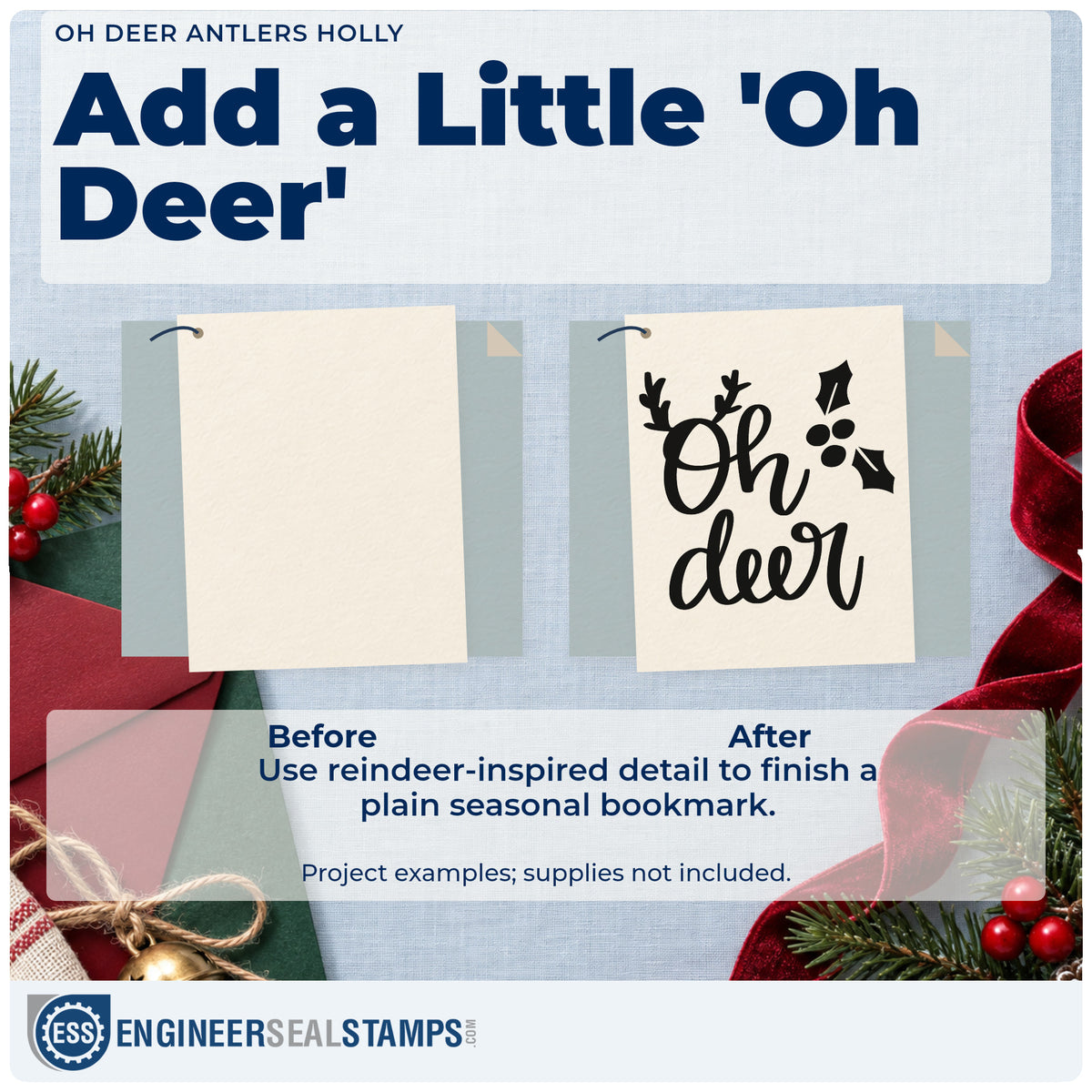 OH DEER ANTLERS HOLLY

Add a Little 'Oh Deer'

Oh deer

Before

After

Use reindeer-inspired detail to finish a plain seasonal bookmark.

Project examples; supplies not included.

ESS ENGINEERSEALSTAMPS.COM