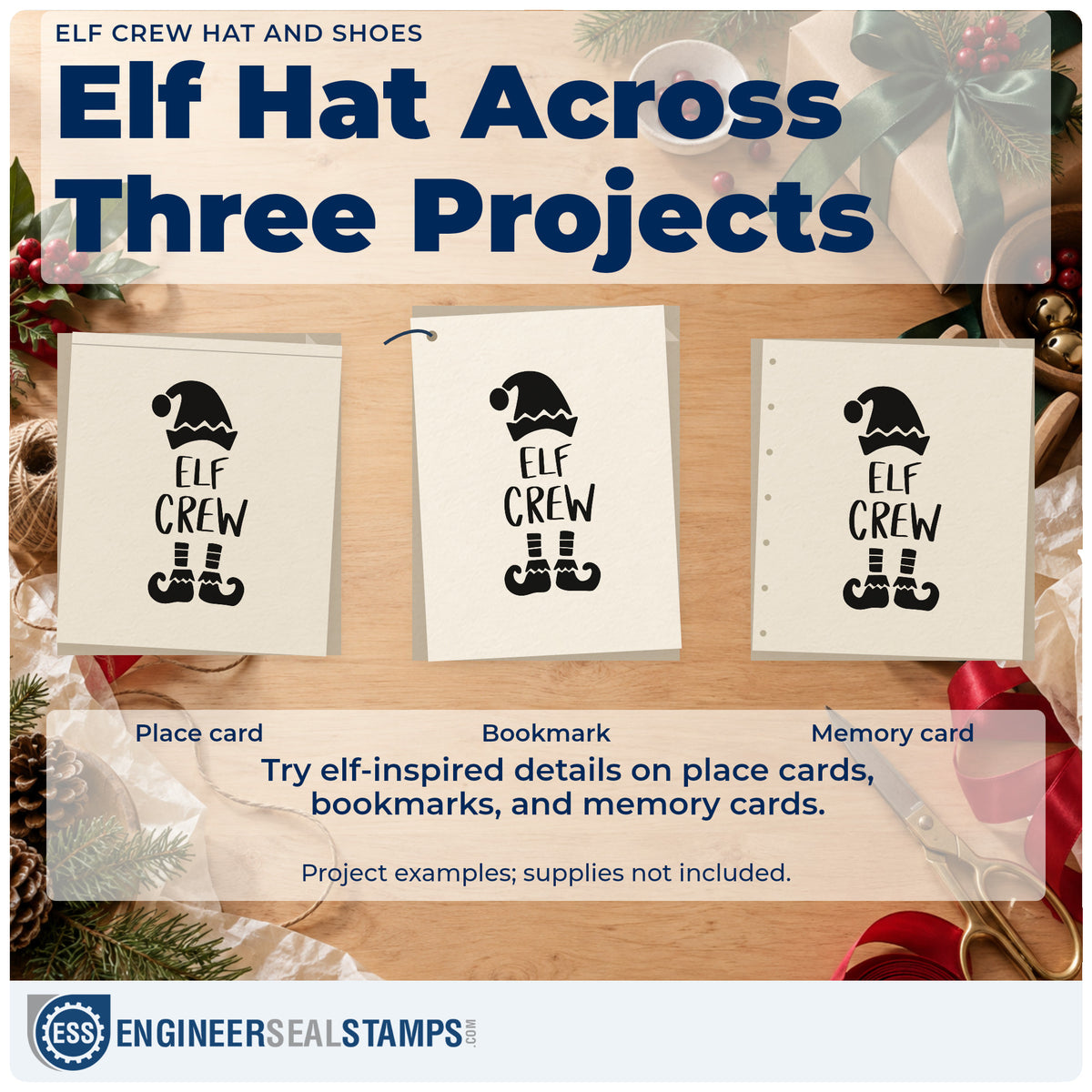 ELF CREW HAT AND SHOES

Elf Hat Across Three Projects

ELF CREW

ELF CREW

ELF CREW

Place card

Bookmark

Memory card

Try elf-inspired details on place cards, bookmarks, and memory cards.

Project examples; supplies not included.

ESS ENGINEERSEALSTAMPS.COM