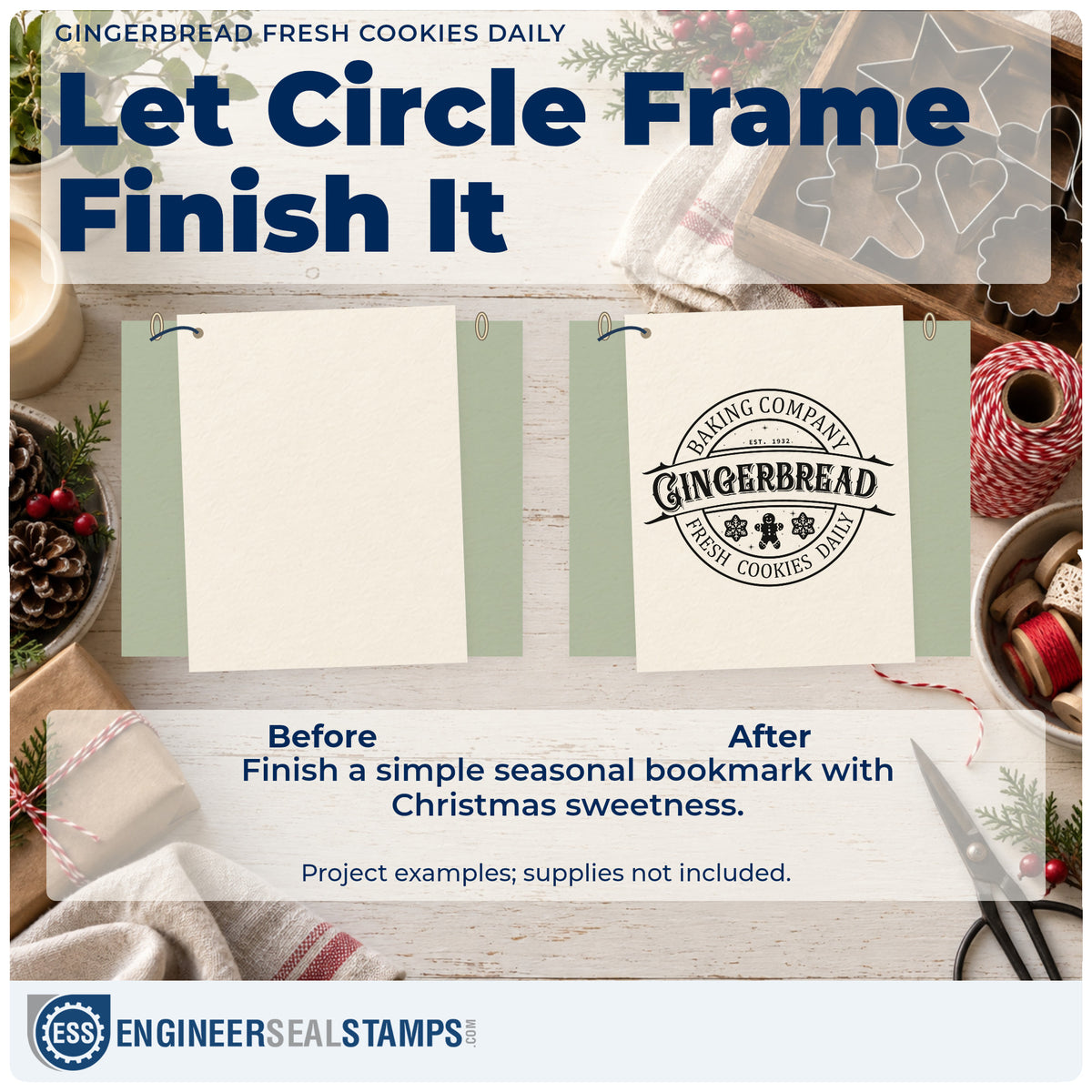 GINGERBREAD FRESH COOKIES DAILY

Let Circle Frame Finish It

BAKING COMPANY
EST. 1932
GINGERBREAD
FRESH COOKIES DAILY

Before

After

Finish a simple seasonal bookmark with Christmas sweetness.

Project examples; supplies not included.

ESS ENGINEERSEALSTAMPS.COM