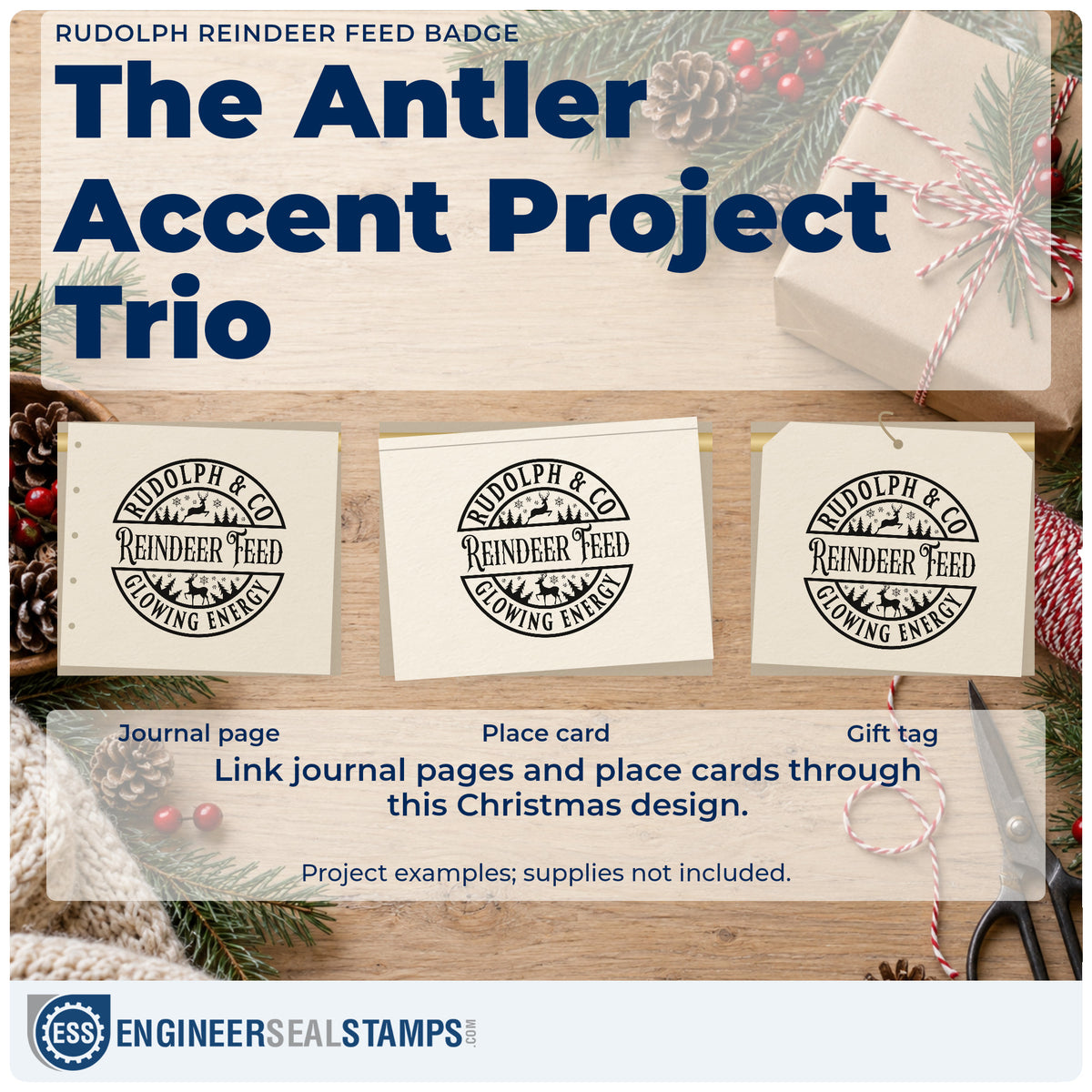 RUDOLPH REINDEER FEED BADGE

The Antler Accent Project Trio

RUDOLPH & CO
REINDEER FEED
GLOWING ENERGY

RUDOLPH & CO
REINDEER FEED
GLOWING ENERGY

RUDOLPH & CO
REINDEER FEED
GLOWING ENERGY

Journal page

Place card

Gift tag

Link journal pages and place cards through this Christmas design.

Project examples; supplies not included.

ESS

ENGINEERSEALSTAMPS.COM