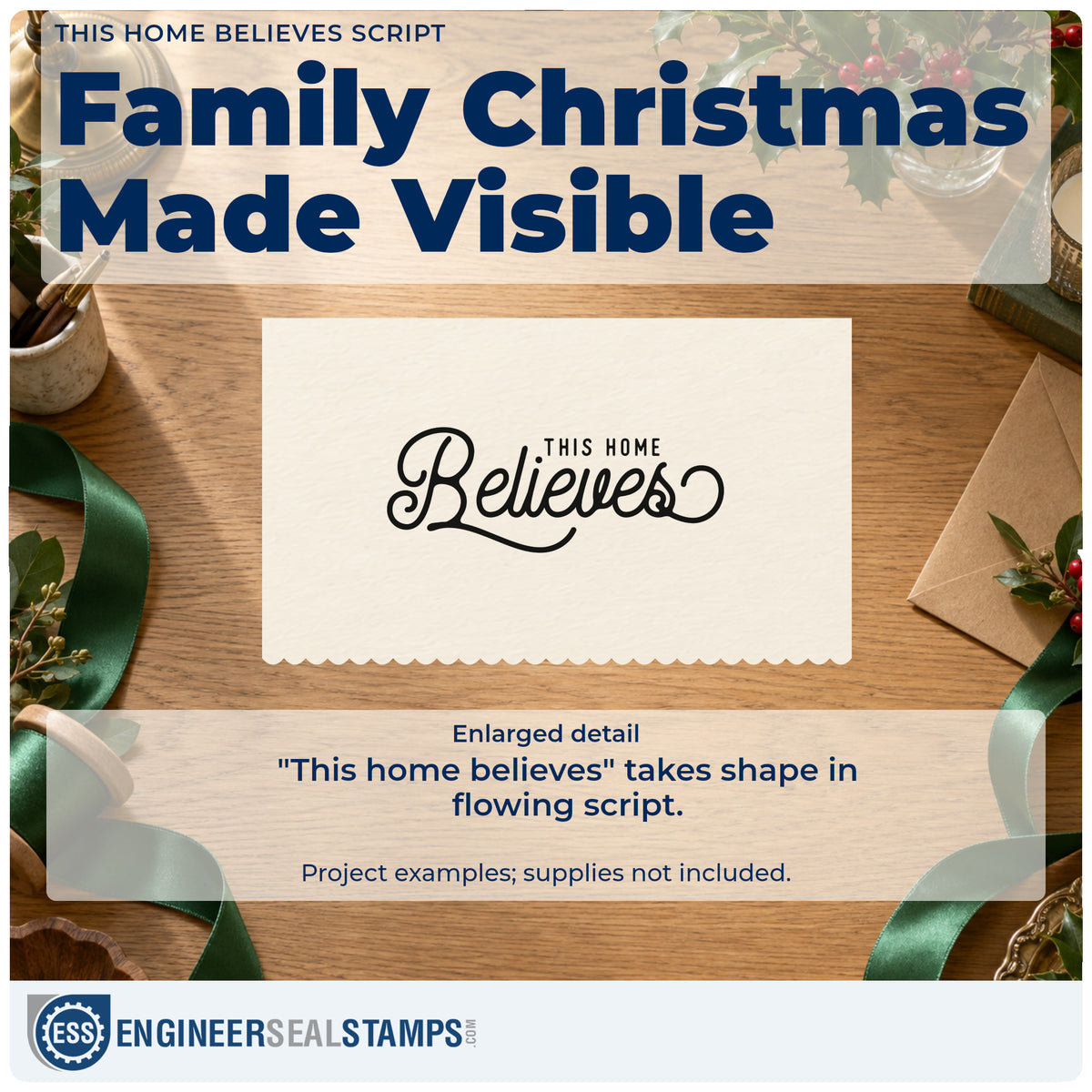 THIS HOME BELIEVES SCRIPT

Family Christmas Made Visible

THIS HOME
Believes

Enlarged detail

"This home believes" takes shape in flowing script.

Project examples; supplies not included.

ESS ENGINEERSEALSTAMPS.COM