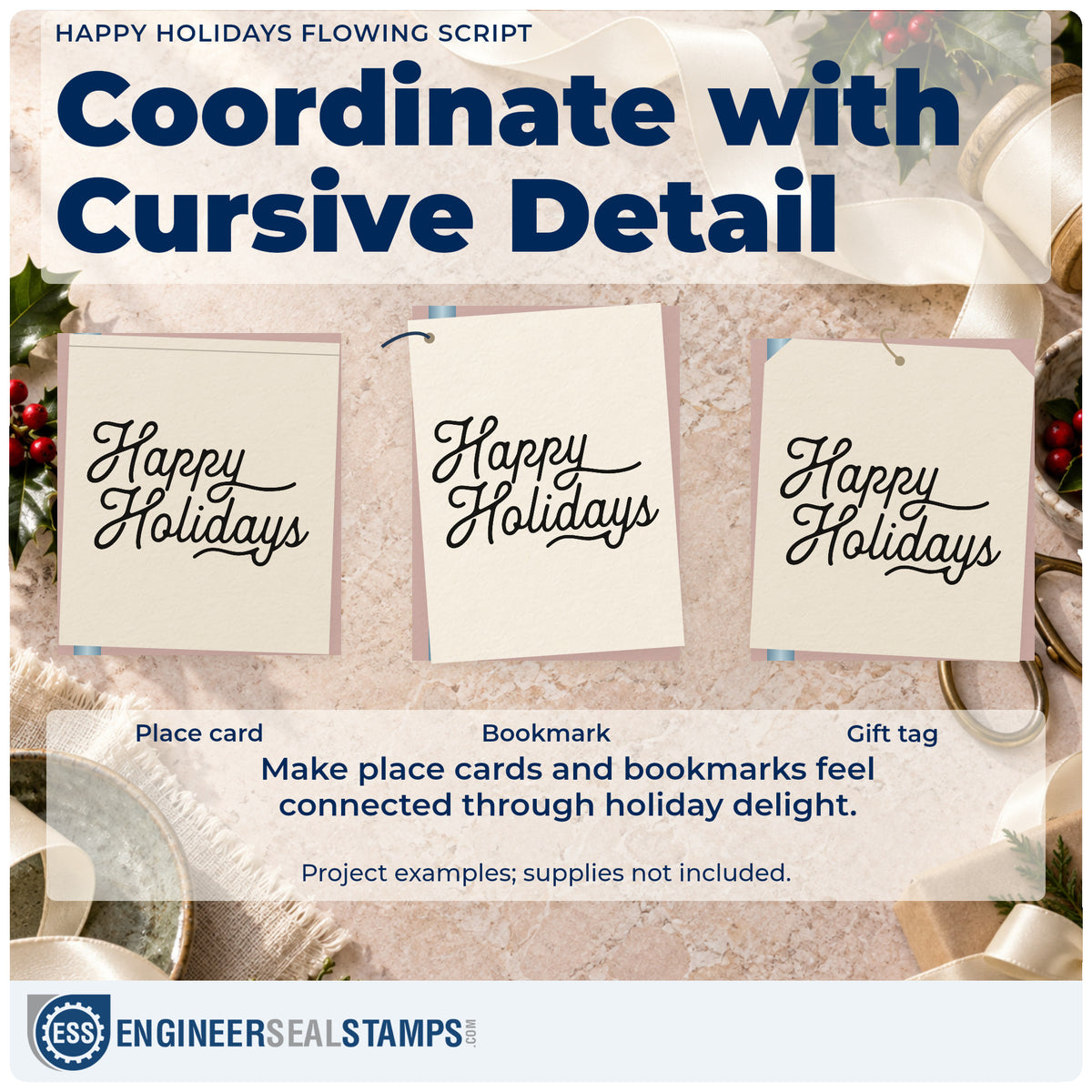 HAPPY HOLIDAYS FLOWING SCRIPT

Coordinate with Cursive Detail

Happy Holidays

Happy Holidays

Happy Holidays

Place card

Bookmark

Gift tag

Make place cards and bookmarks feel connected through holiday delight.

Project examples; supplies not included.

ESS ENGINEERSEALSTAMPS.COM