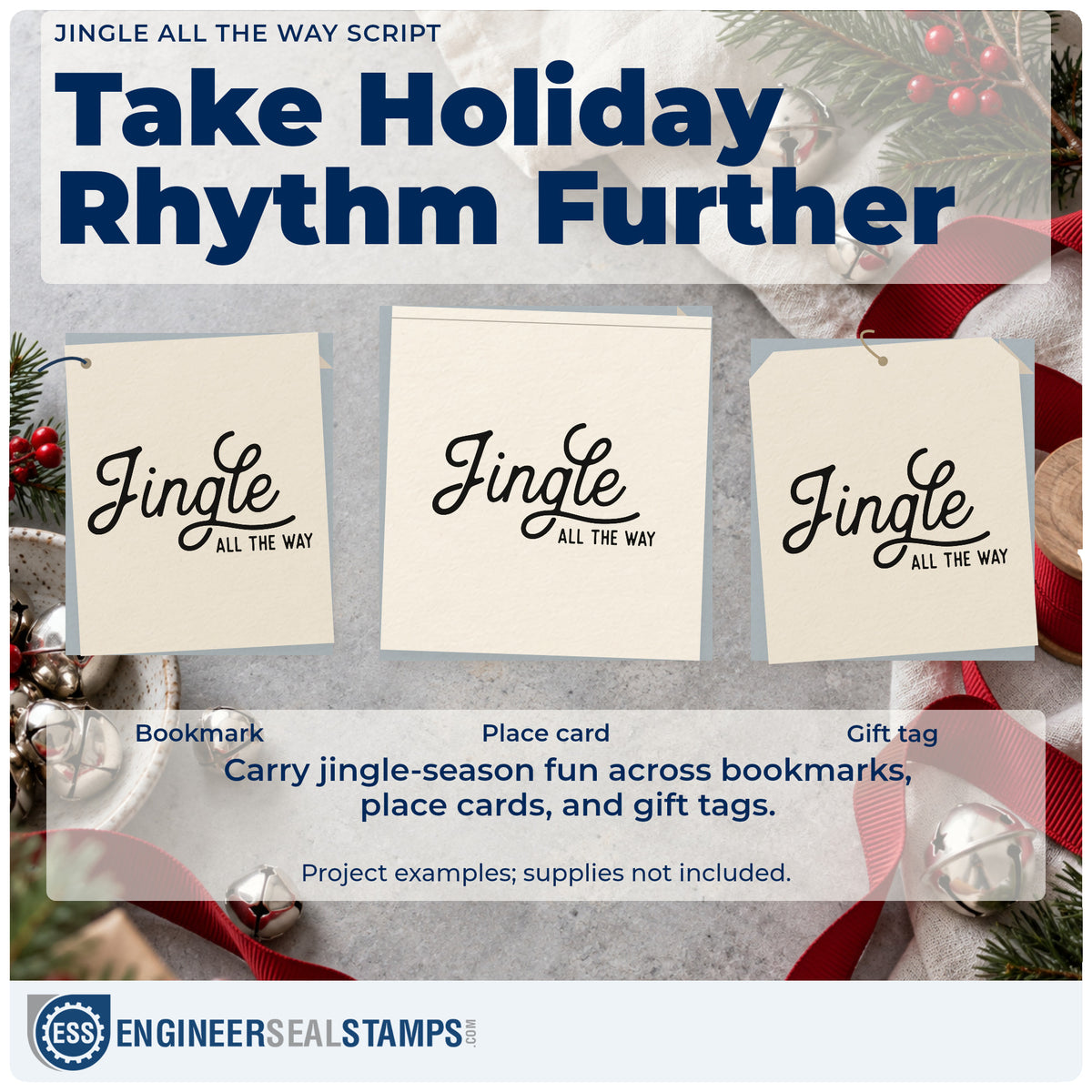 JINGLE ALL THE WAY SCRIPT

Take Holiday Rhythm Further

Jingle
ALL THE WAY

Jingle
ALL THE WAY

Jingle
ALL THE WAY

Bookmark

Place card

Gift tag

Carry jingle-season fun across bookmarks, place cards, and gift tags.

Project examples; supplies not included.

ESS

ENGINEERSEALSTAMPS.COM