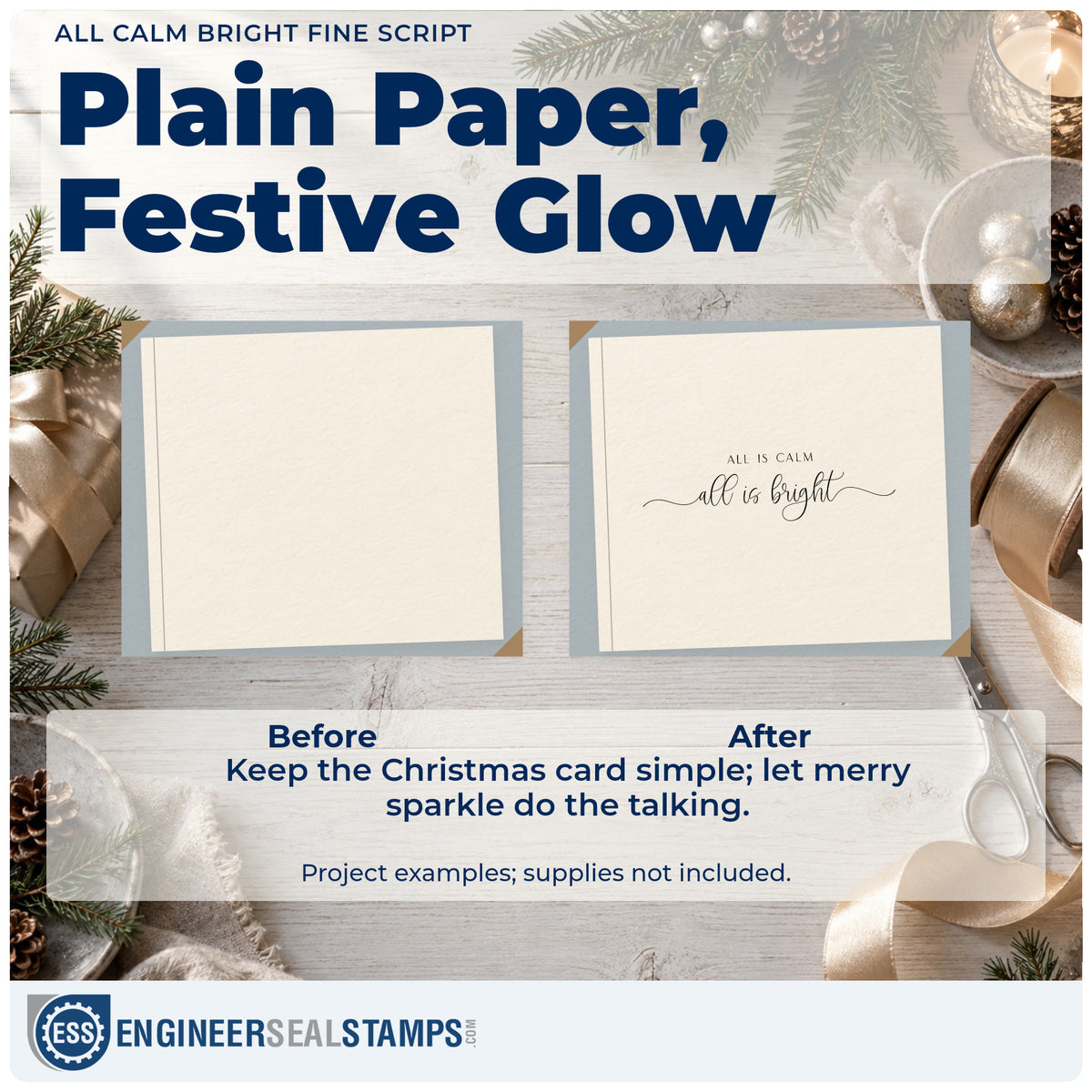 ALL CALM BRIGHT FINE SCRIPT

Plain Paper, Festive Glow

ALL IS CALM
all is bright

Before

After

Keep the Christmas card simple; let merry sparkle do the talking.

Project examples; supplies not included.

ESS ENGINEERSEALSTAMPS.COM