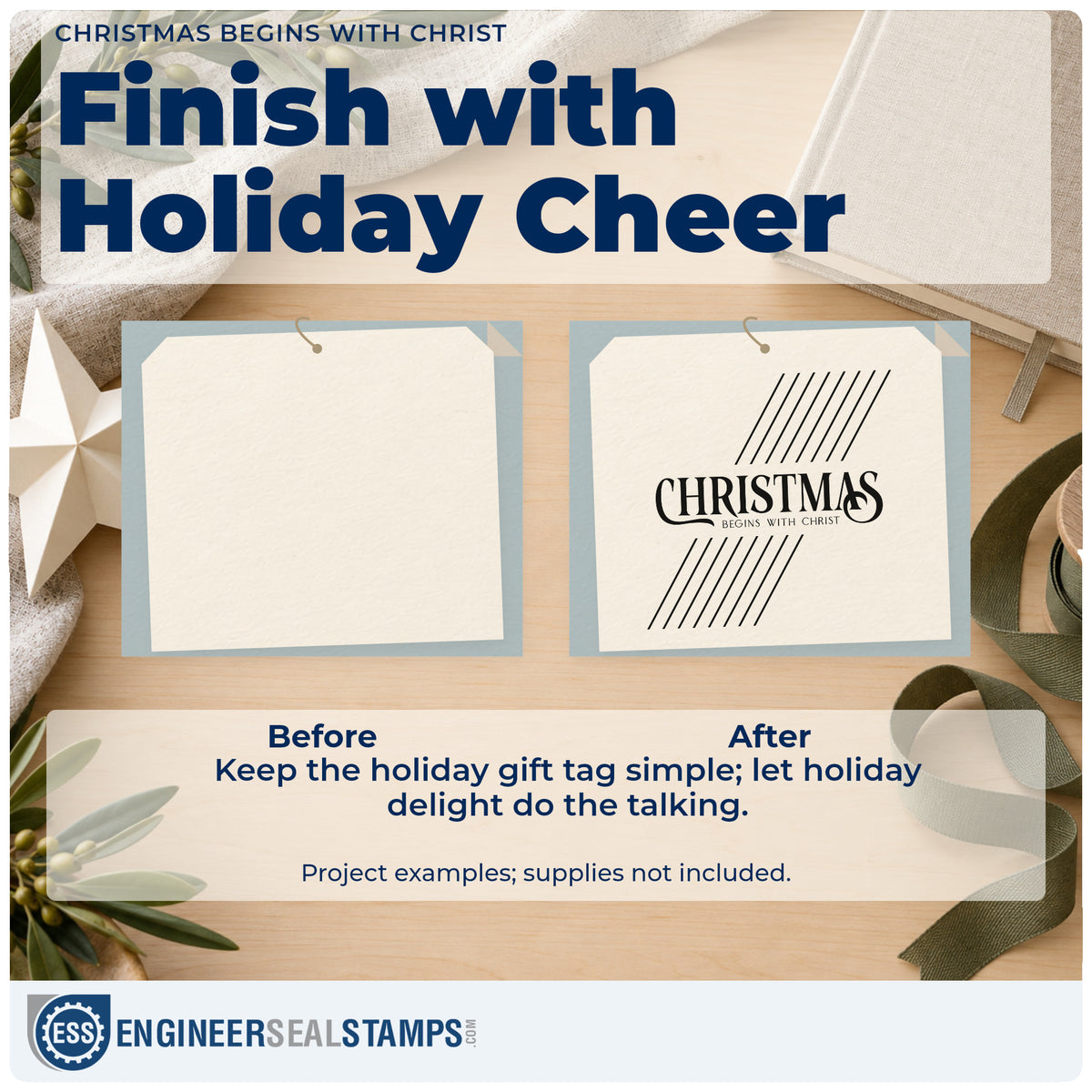 CHRISTMAS BEGINS WITH CHRIST

Finish with Holiday Cheer

CHRISTMAS
BEGINS WITH CHRIST

Before

After

Keep the holiday gift tag simple; let holiday delight do the talking.

Project examples; supplies not included.

ESS ENGINEERSEALSTAMPS.COM