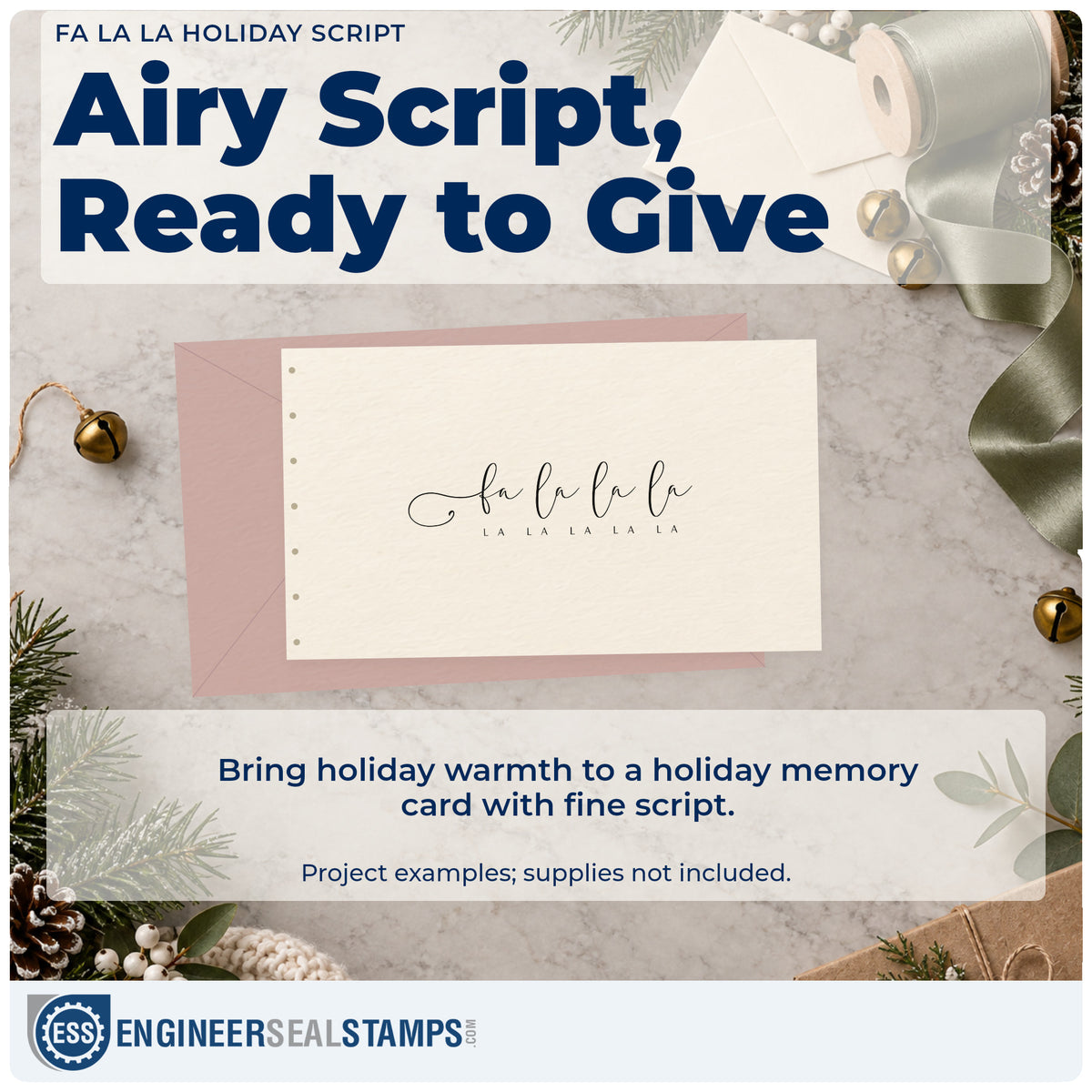 FA LA LA HOLIDAY SCRIPT

Airy Script, Ready to Give

fa la la la
LA LA LA LA LA

Bring holiday warmth to a holiday memory card with fine script.

Project examples; supplies not included.

ESS ENGINEERSEALSTAMPS.COM