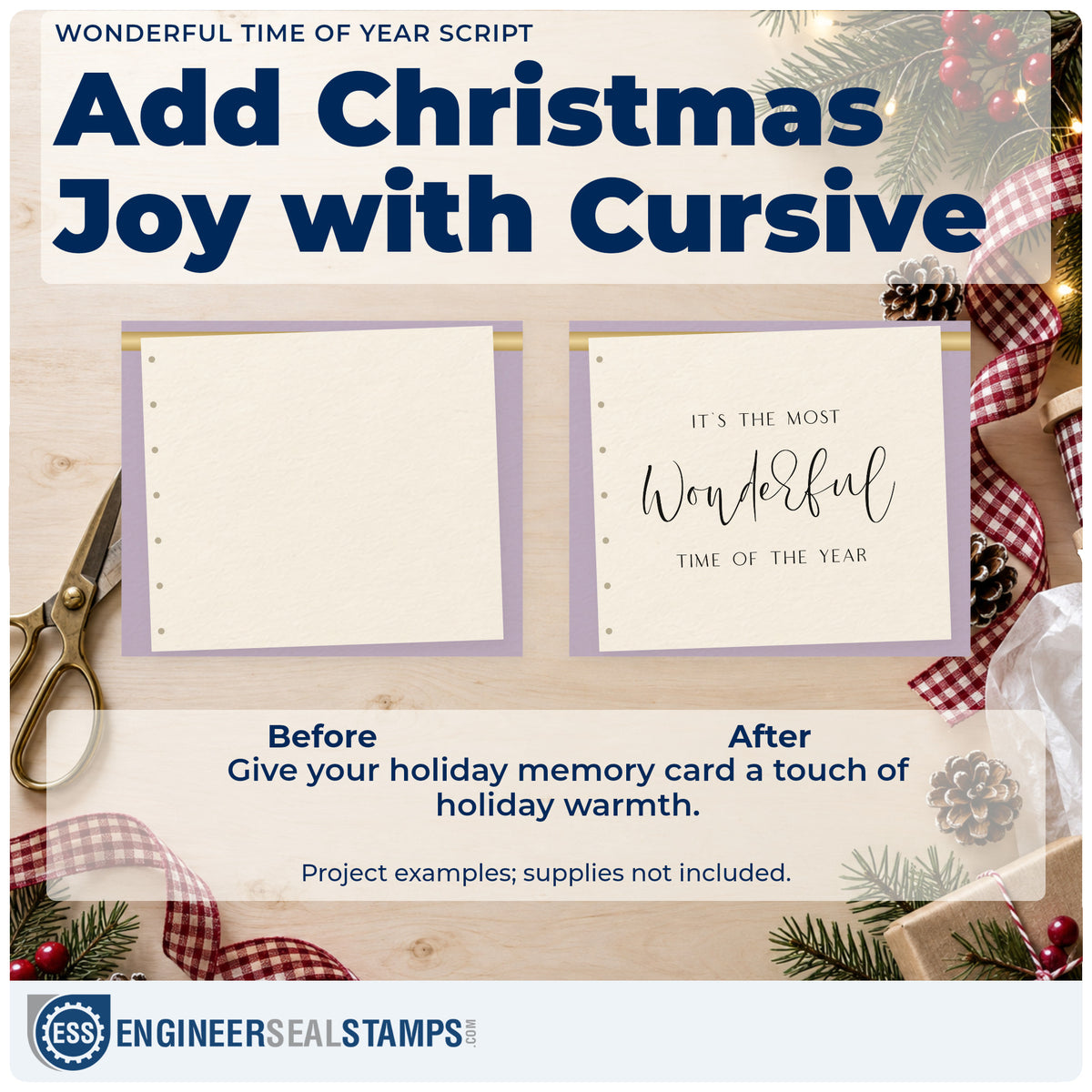 WONDERFUL TIME OF YEAR SCRIPT

Add Christmas Joy with Cursive

IT`S THE MOST

Wonderful

TIME OF THE YEAR

Before

After

Give your holiday memory card a touch of holiday warmth.

Project examples; supplies not included.

ESS

ENGINEERSEALSTAMPS.COM