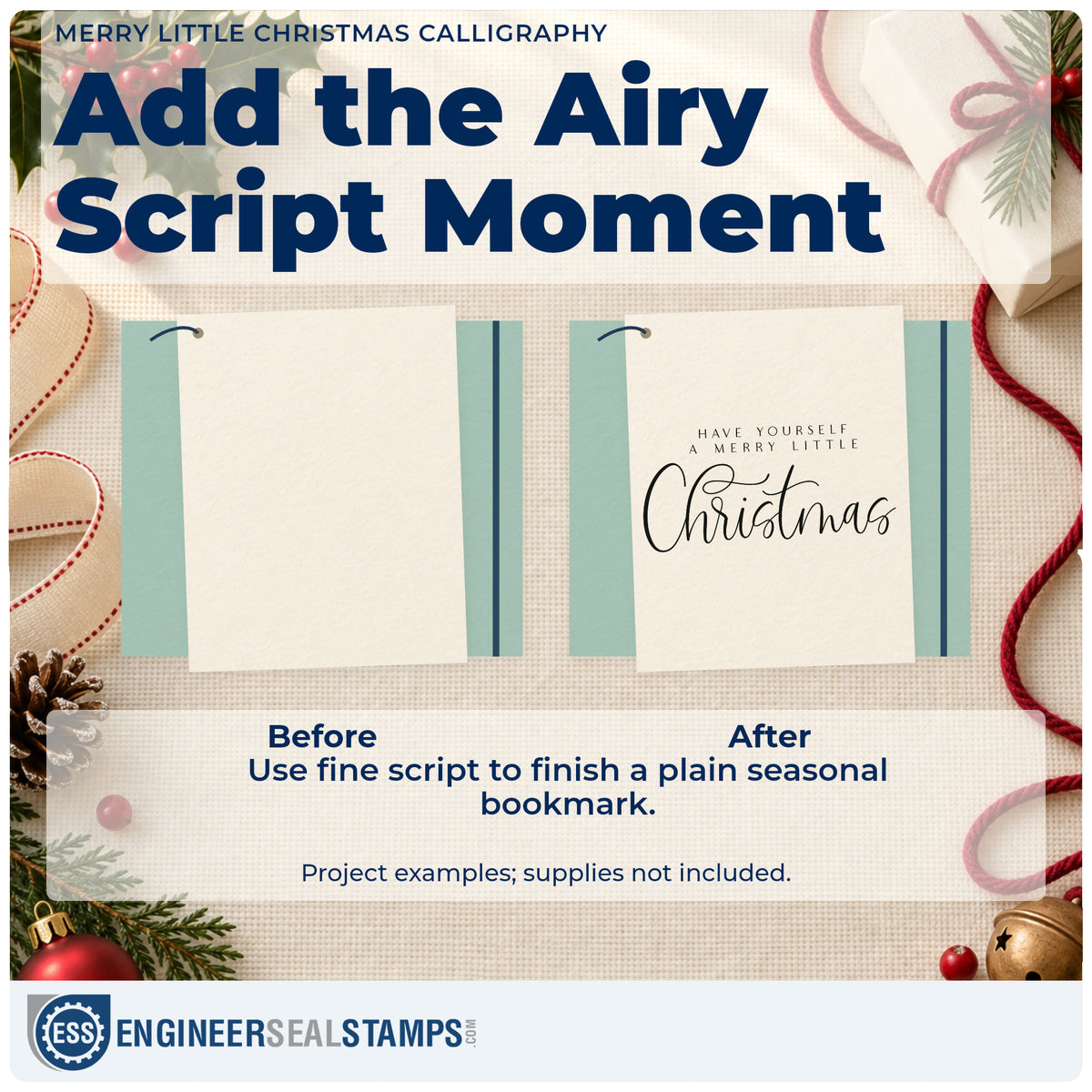 MERRY LITTLE CHRISTMAS CALLIGRAPHY

Add the Airy Script Moment

HAVE YOURSELF
A MERRY LITTLE
Christmas

Before

After

Use fine script to finish a plain seasonal bookmark.

Project examples; supplies not included.

ESS ENGINEERSEALSTAMPS.COM