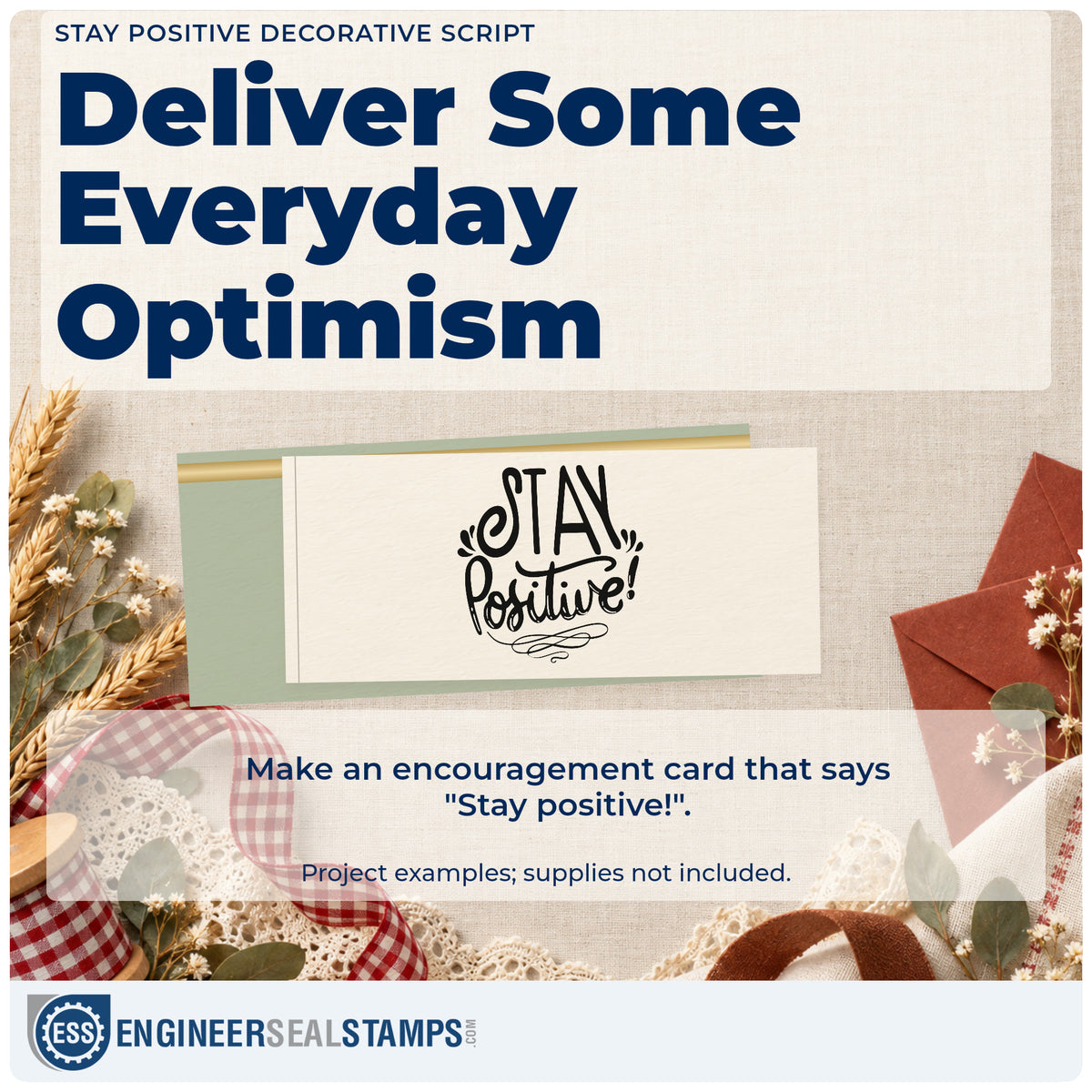 STAY POSITIVE DECORATIVE SCRIPT

Deliver Some Everyday Optimism

STAY Positive!

Make an encouragement card that says "Stay positive!".

Project examples; supplies not included.

ESS ENGINEERSEALSTAMPS.COM