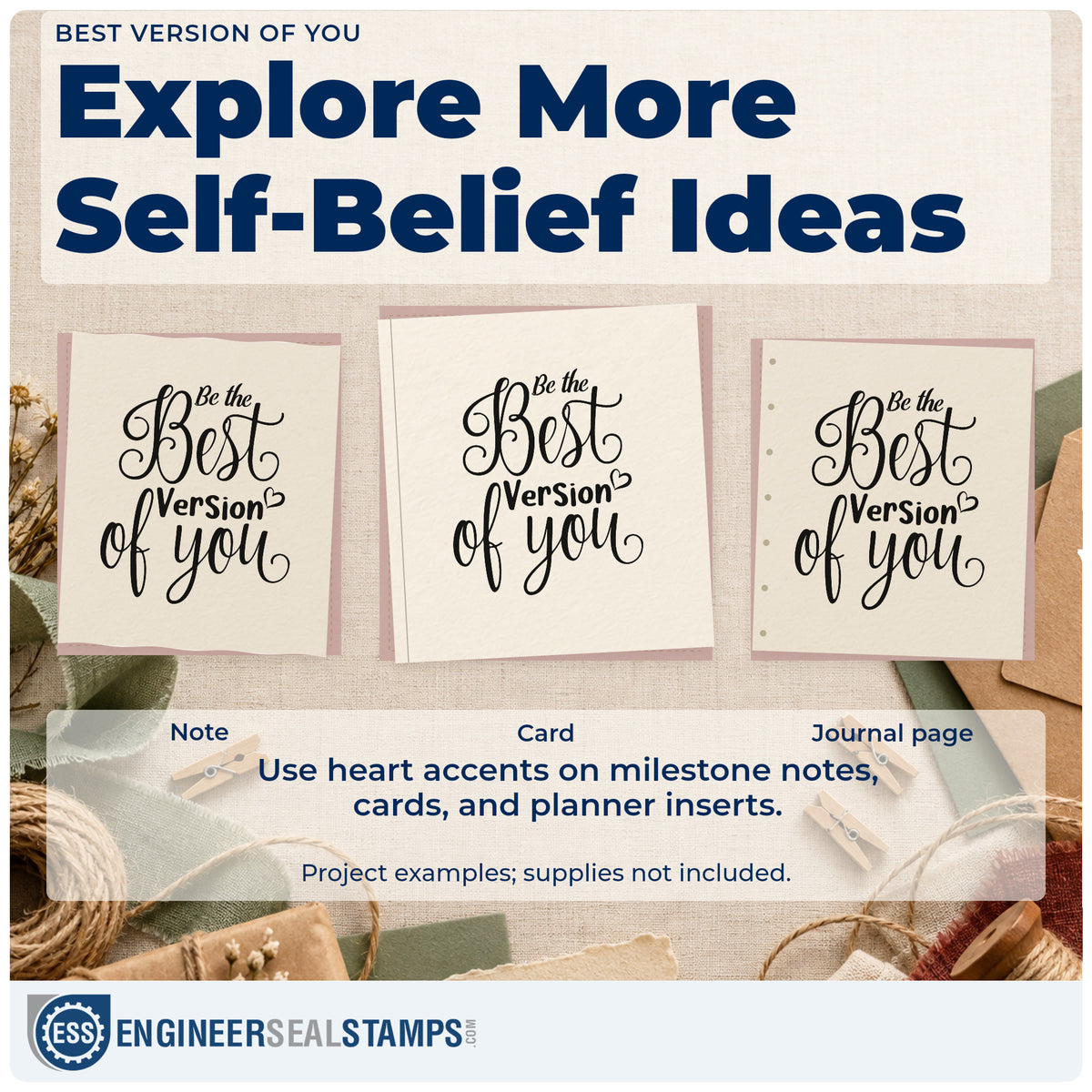 BEST VERSION OF YOU

Explore More Self-Belief Ideas

Be the Best Version of you

Be the Best Version of you

Be the Best Version of you

Note

Card

Journal page

Use heart accents on milestone notes, cards, and planner inserts.

Project examples; supplies not included.

ESS ENGINEERSEALSTAMPS.COM