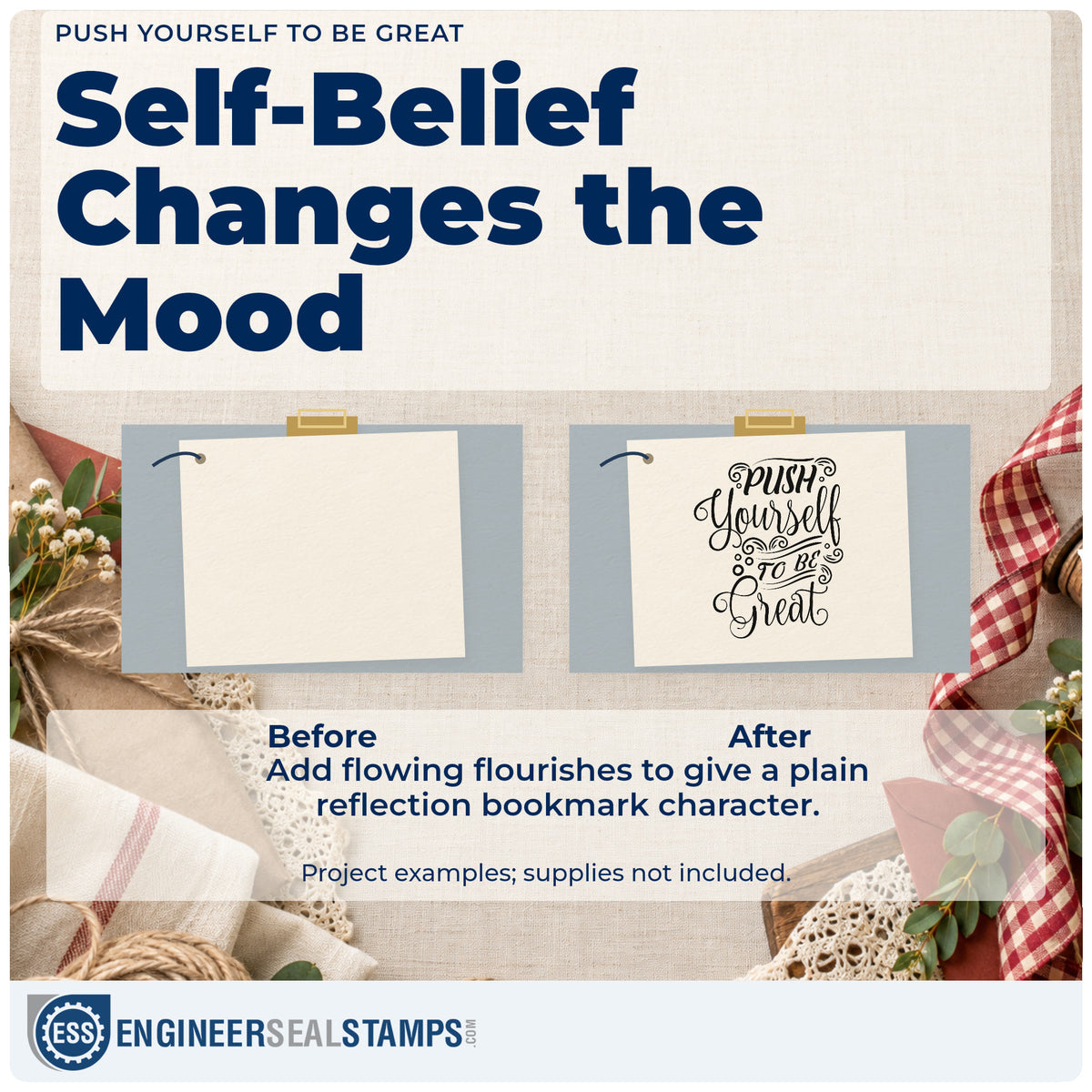 PUSH YOURSELF TO BE GREAT

Self-Belief Changes the Mood

PUSH Yourself TO BE Great

Before

After

Add flowing flourishes to give a plain reflection bookmark character.

Project examples; supplies not included.

ESS ENGINEERSEALSTAMPS.COM