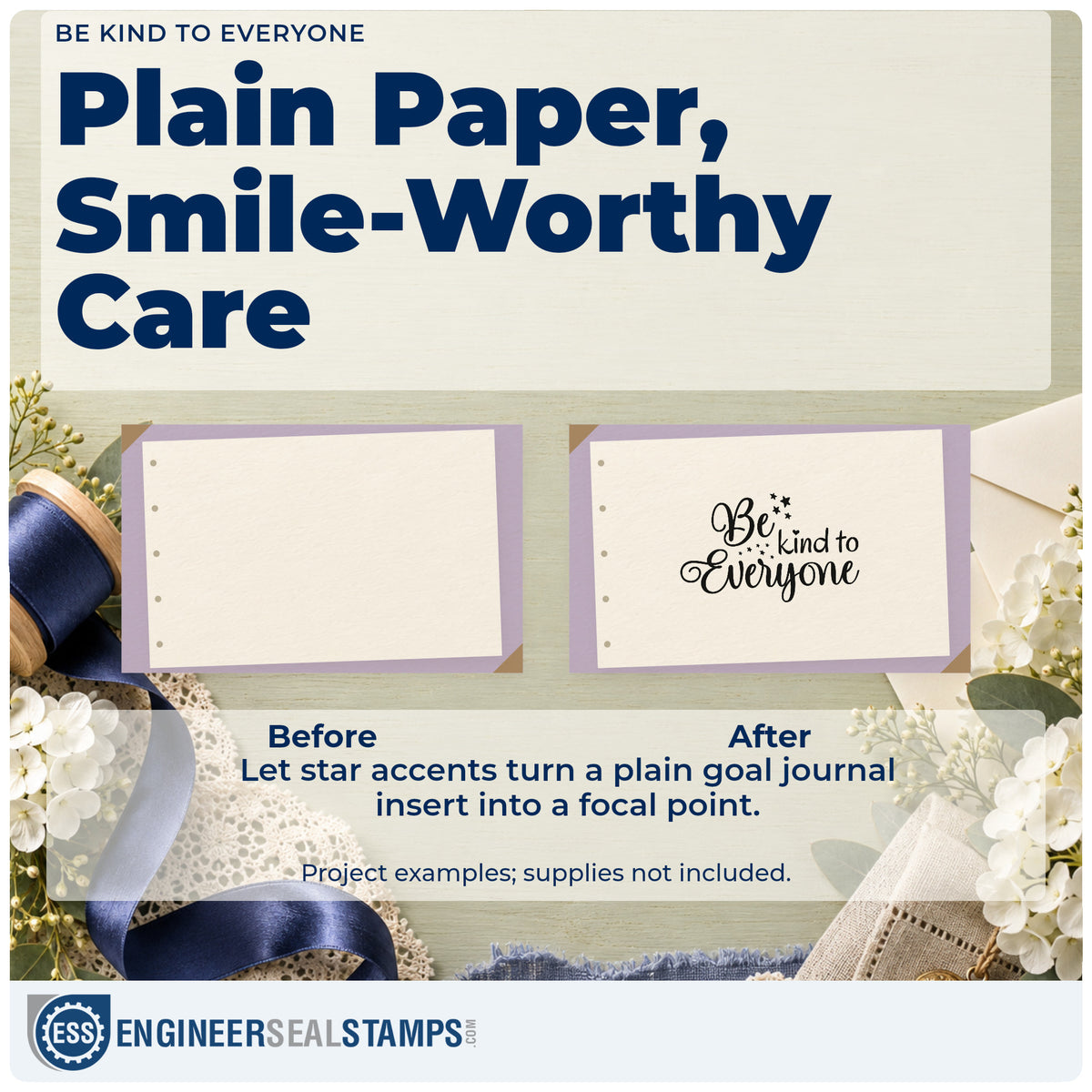 BE KIND TO EVERYONE

Plain Paper, Smile-Worthy Care

Be kind to Everyone

Before

After

Let star accents turn a plain goal journal insert into a focal point.

Project examples; supplies not included.

ESS

ENGINEERSEALSTAMPS.COM