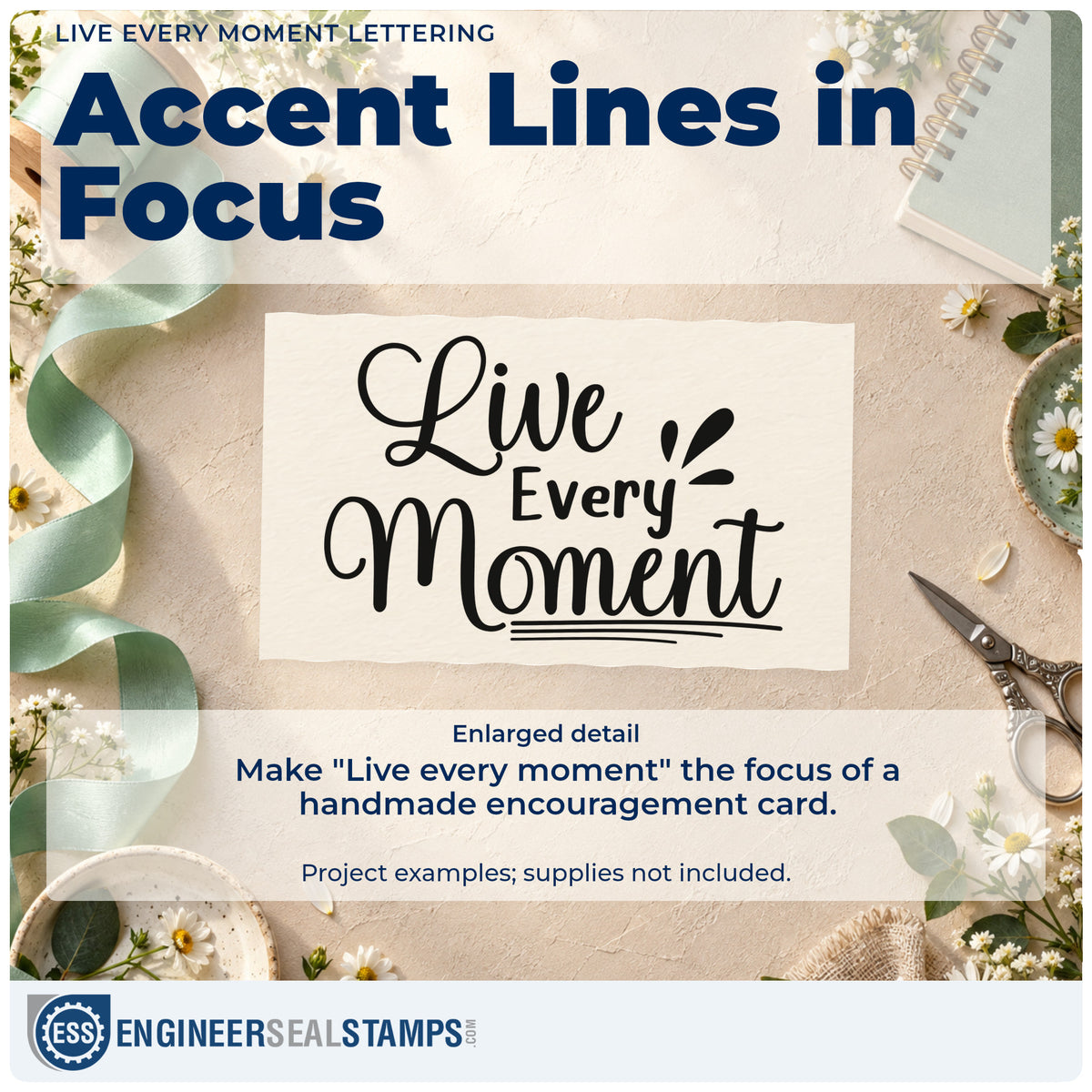 LIVE EVERY MOMENT LETTERING

Accent Lines in Focus

Live Every Moment

Enlarged detail

Make "Live every moment" the focus of a handmade encouragement card.

Project examples; supplies not included.

ESS ENGINEERSEALSTAMPS.COM