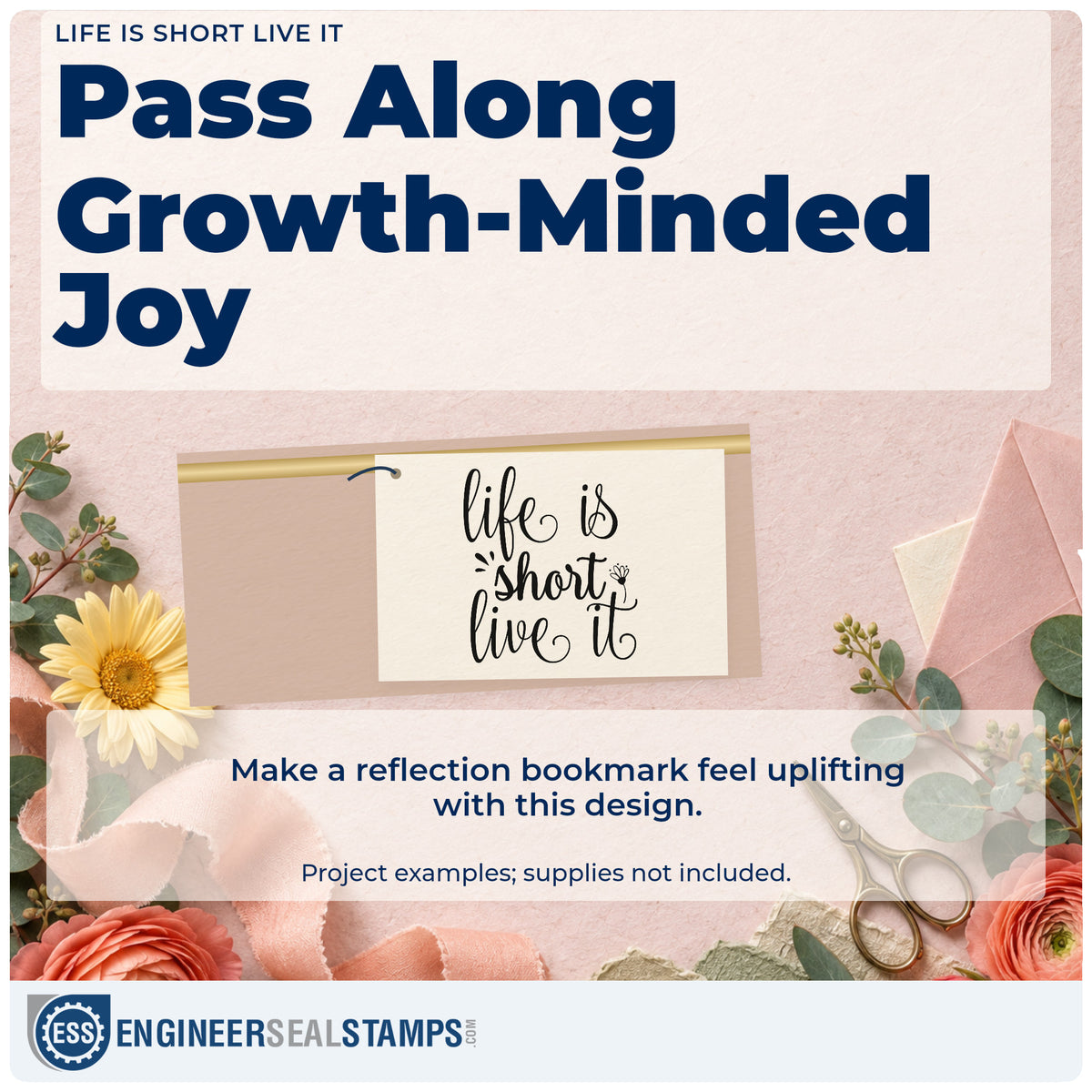 LIFE IS SHORT LIVE IT

Pass Along Growth-Minded Joy

life is short live it

Make a reflection bookmark feel uplifting with this design.

Project examples; supplies not included.

ESS ENGINEERSEALSTAMPS.COM