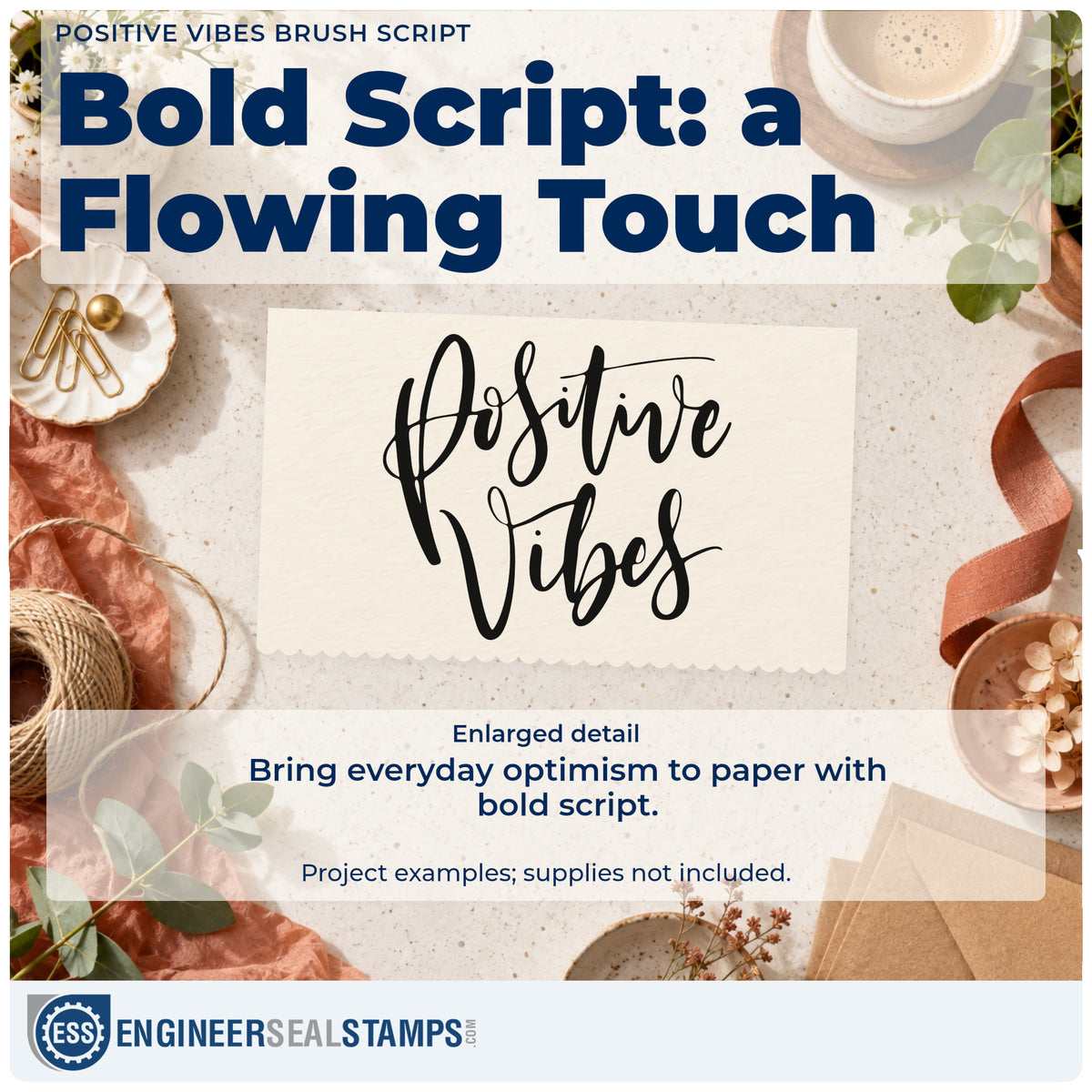 POSITIVE VIBES BRUSH SCRIPT

Bold Script: a Flowing Touch

Positive Vibes

Enlarged detail

Bring everyday optimism to paper with bold script.

Project examples; supplies not included.

ESS ENGINEERSEALSTAMPS.COM