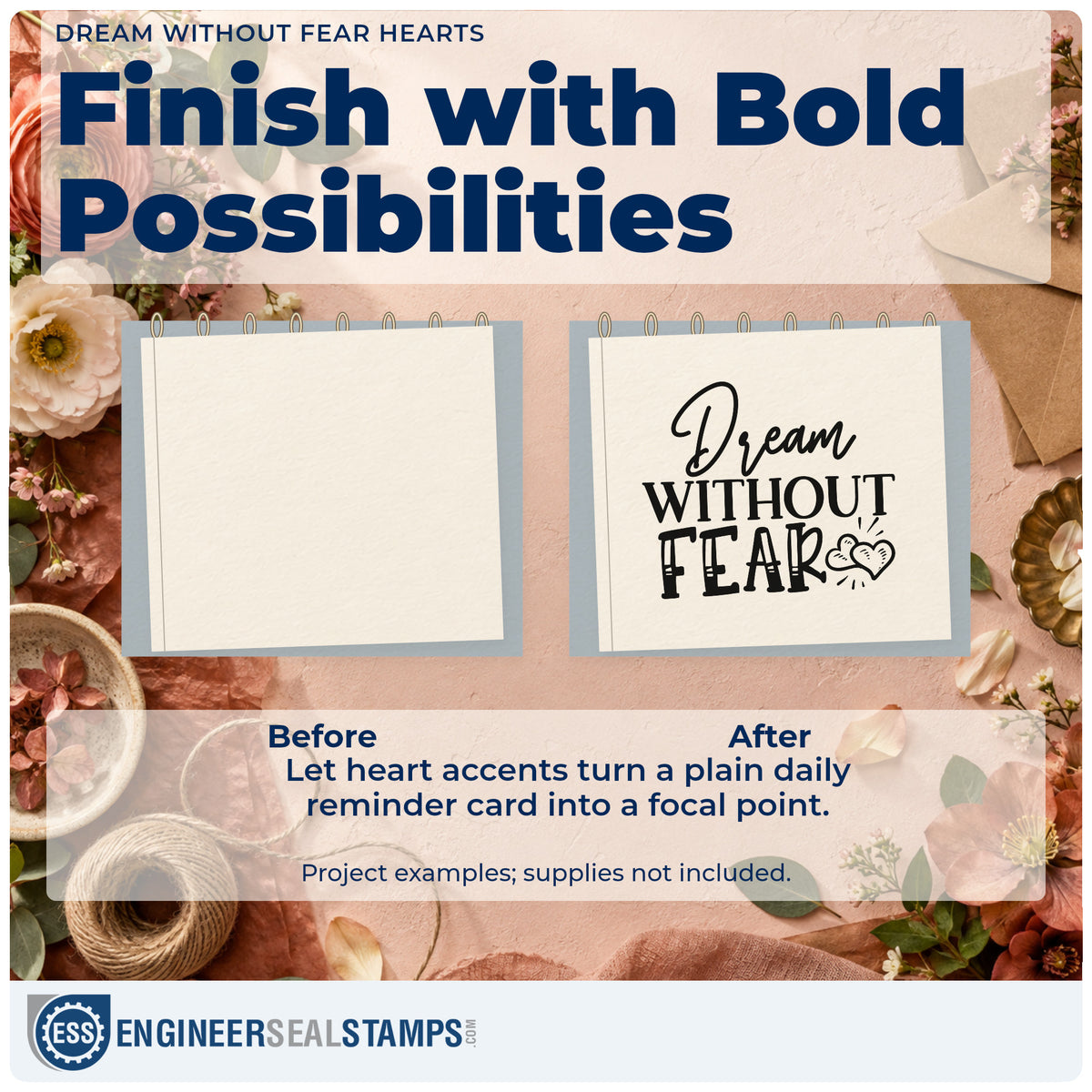 DREAM WITHOUT FEAR HEARTS

Finish with Bold Possibilities

Dream
WITHOUT
FEAR

Before

After

Let heart accents turn a plain daily reminder card into a focal point.

Project examples; supplies not included.

ESS ENGINEERSEALSTAMPS.COM