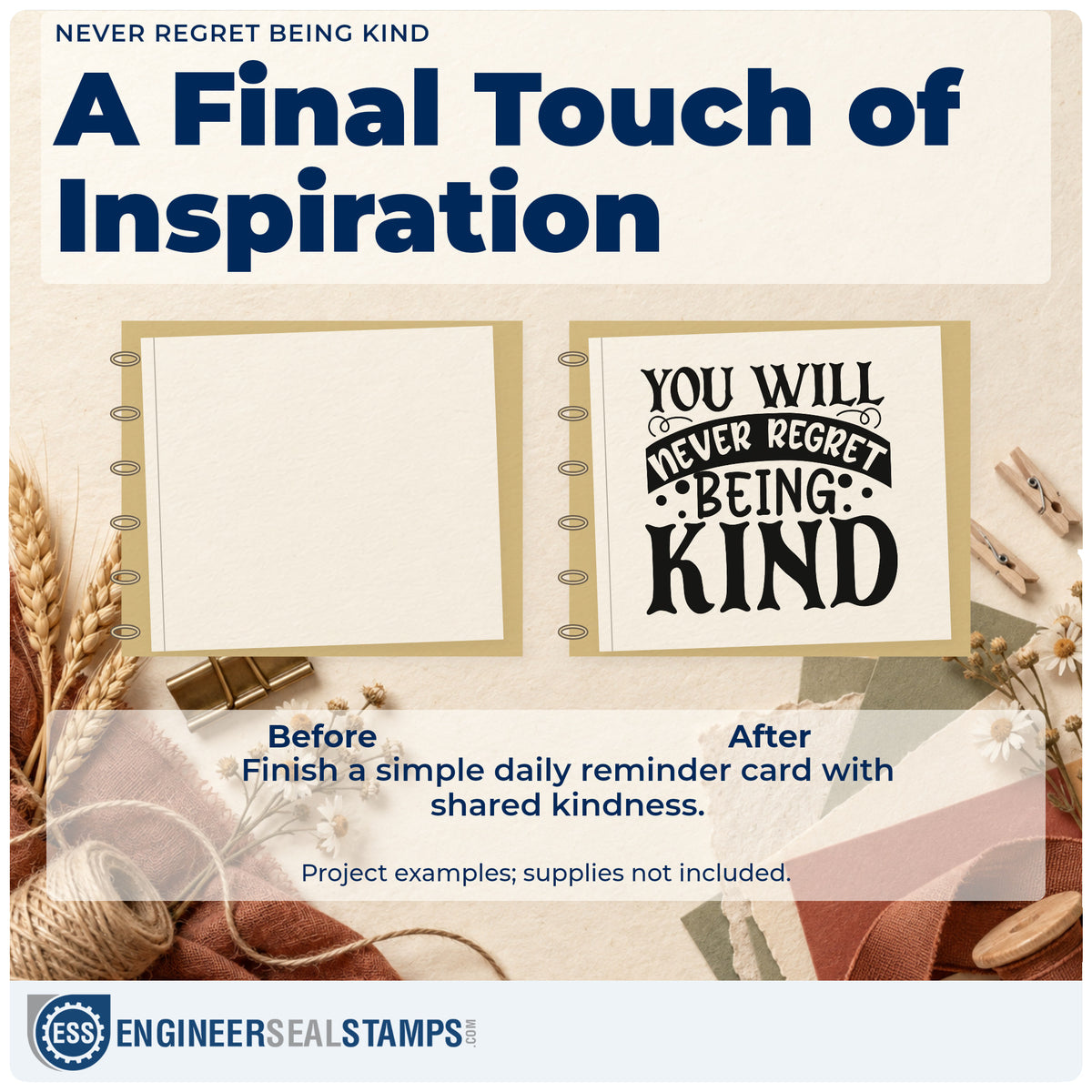 NEVER REGRET BEING KIND

A Final Touch of Inspiration

YOU WILL
NEVER REGRET
BEING
KIND

Before

After

Finish a simple daily reminder card with shared kindness.

Project examples; supplies not included.

ESS

ENGINEERSEALSTAMPS.COM